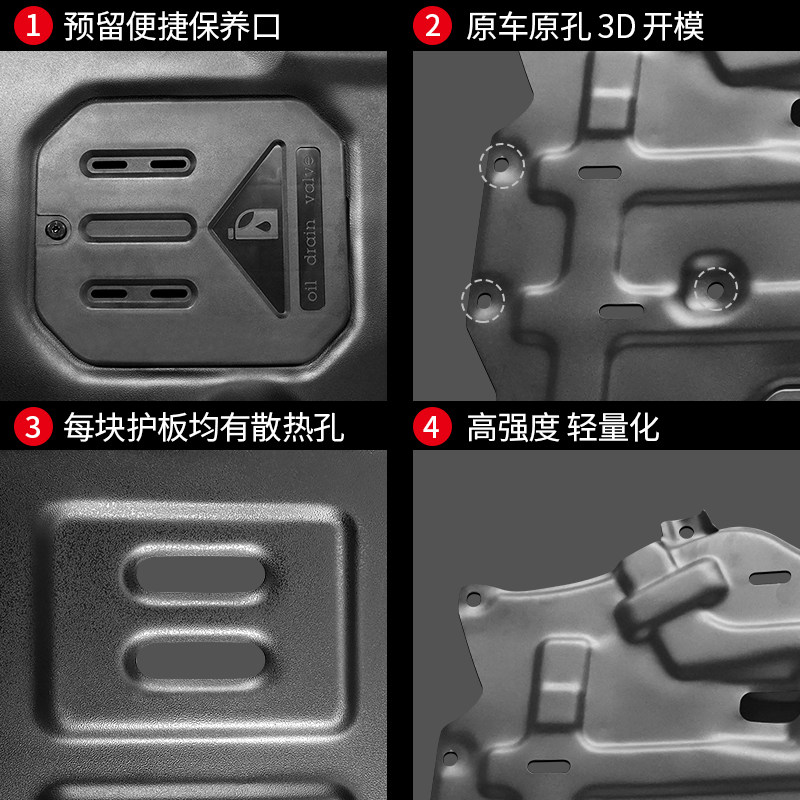 1 预留便捷保养口

oil drain valve

2 原车原孔 3D 开模

3 每块护板均有散热孔

4 高强度 轻量化