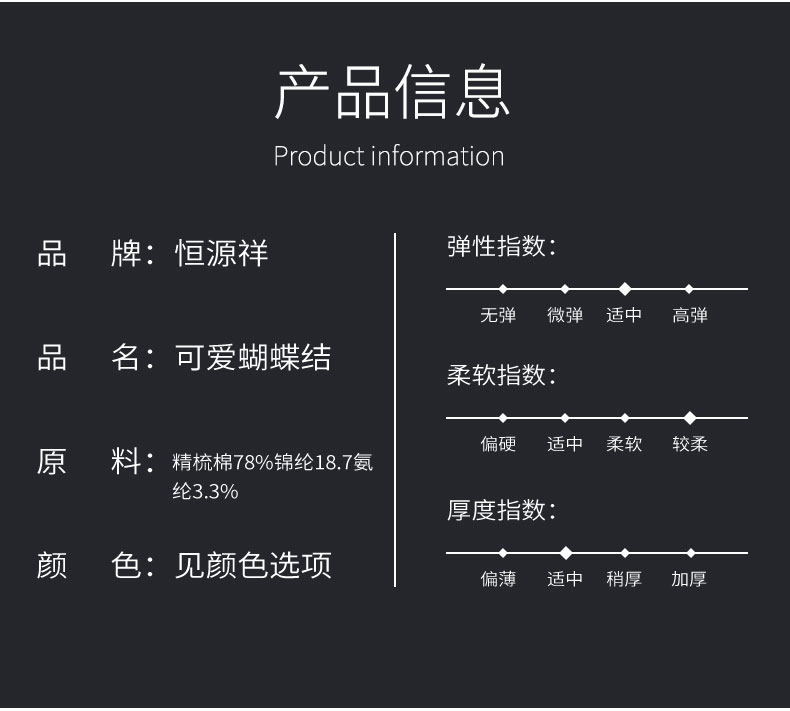 产品信息
Product information

品 牌：恒源祥

品 名：可爱蝴蝶结

原 料：精梳棉78%锦纶18.7氨纶3.3%

颜 色：见颜色选项

弹性指数：

无弹 微弹 适中 高弹

柔软指数：

偏硬 适中 柔软 较柔

厚度指数：

偏薄 适中 稍厚 加厚