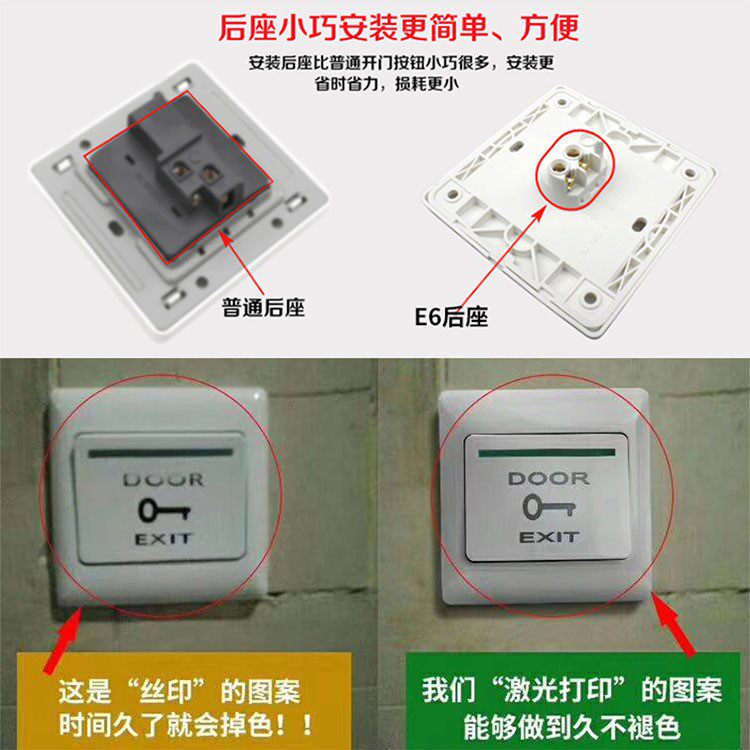 后座小巧安装更简单、方便

安装后座比普通开门按钮小巧很多，安装更省时省力，损耗更小

普通后座

E6后座

DOOR
EXIT

DOOR
EXIT

这是“丝印”的图案
时间久了就会掉色！！

我们“激光打印”的图案
能够做到久不褪色