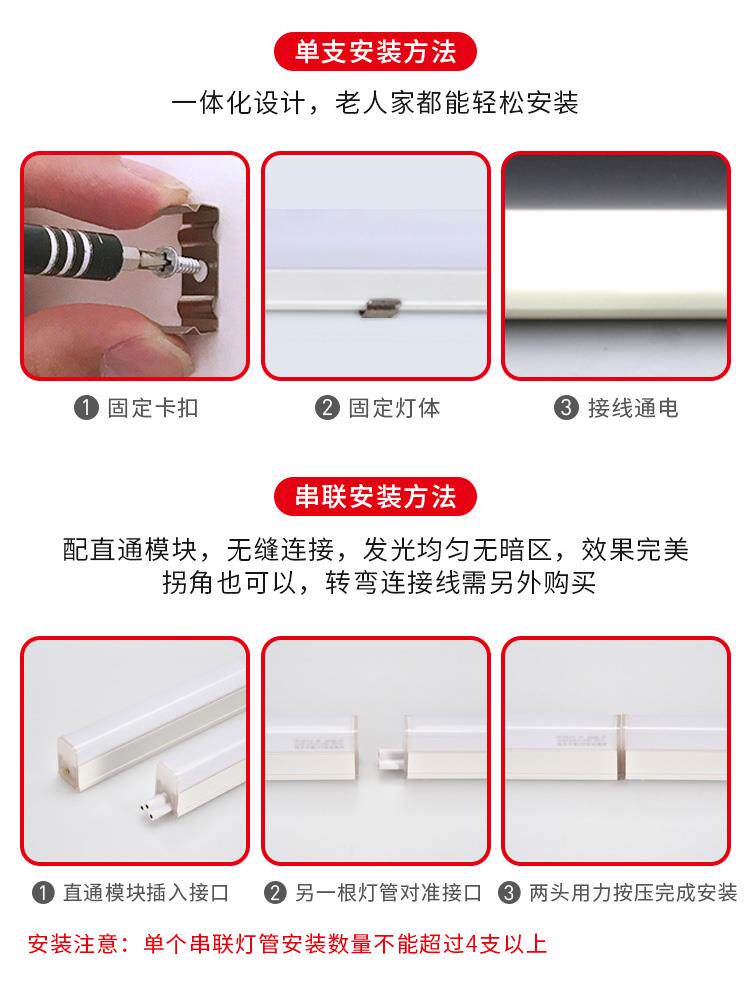 单支安装方法

一体化设计，老人家都能轻松安装

❶ 固定卡扣

❷ 固定灯体

❸ 接线通电

串联安装方法

配直通模块，无缝连接，发光均匀无暗区，效果完美
拐角也可以，转弯连接线需另外购买

❶ 直通模块插入接口

❷ 另一根灯管对准接口

❸ 两头用力按压完成安装

安装注意：单个串联灯管安装数量不能超过4支以上