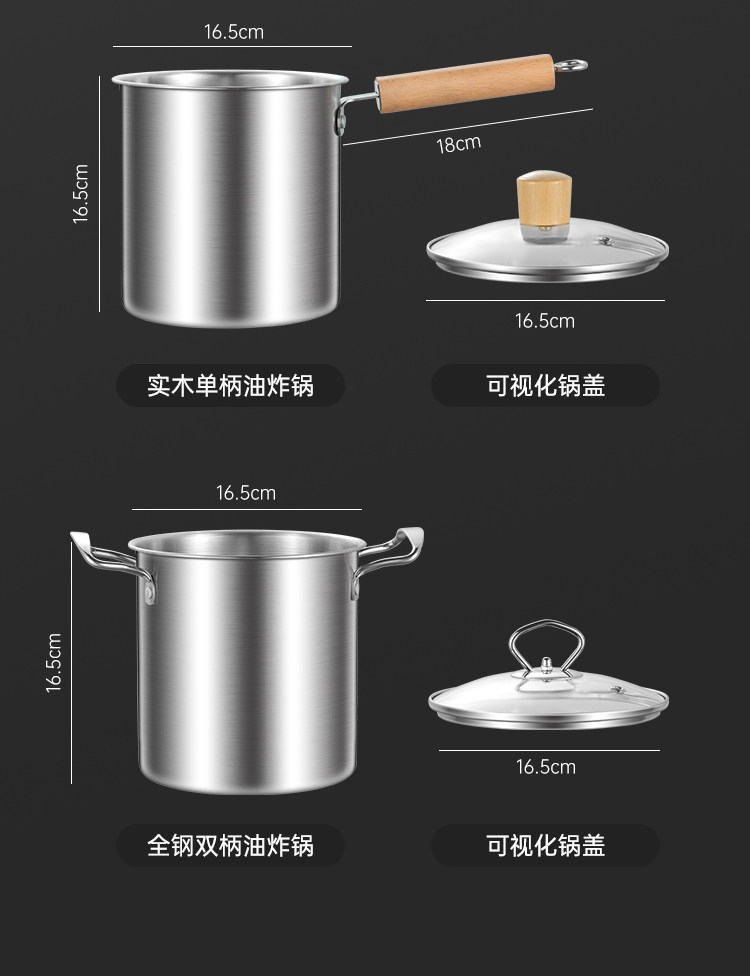 16.5cm

16.5cm

18cm

16.5cm

实木单柄油炸锅

可视化锅盖

16.5cm

16.5cm

16.5cm

全钢双柄油炸锅

可视化锅盖