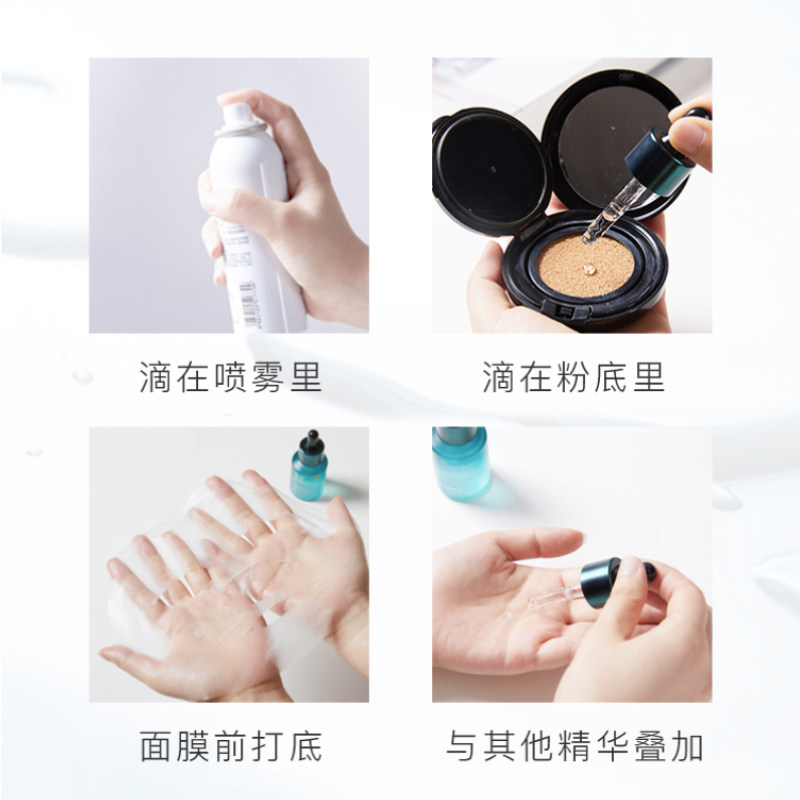 滴在喷雾里

滴在粉底里

面膜前打底

与其他精华叠加