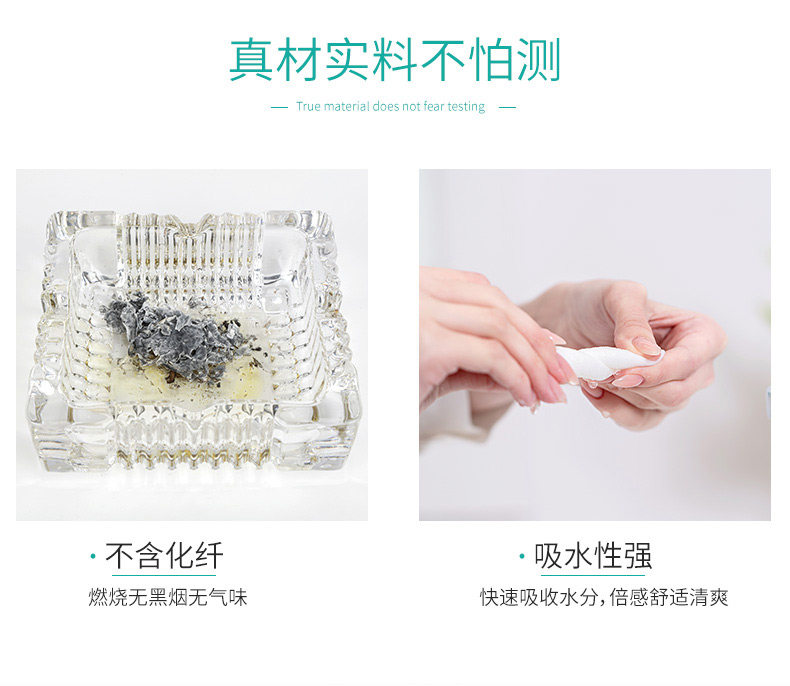 真材实料不怕测

— True material does not fear testing —

· 不含化纤

燃烧无黑烟无气味

· 吸水性强

快速吸收水分，倍感舒适清爽