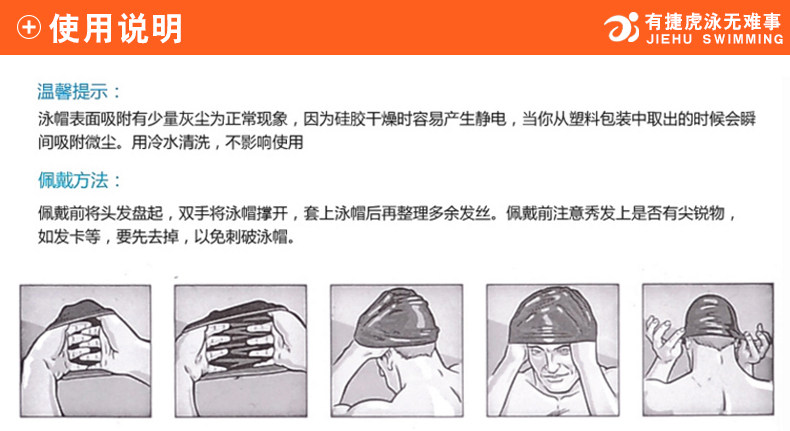 使用说明

有捷虎泳无难事
JIEHU SWIMMING

温馨提示：
泳帽表面吸附有少量灰尘为正常现象，因为硅胶干燥时容易产生静电，当你从塑料包装中取出的时候会瞬间吸附微尘。用冷水清洗，不影响使用

佩戴方法：
佩戴前将头发盘起，双手将泳帽撑开，套上泳帽后再整理多余发丝。佩戴前注意秀发上是否有尖锐物，如发卡等，要先去掉，以免刺破泳帽。