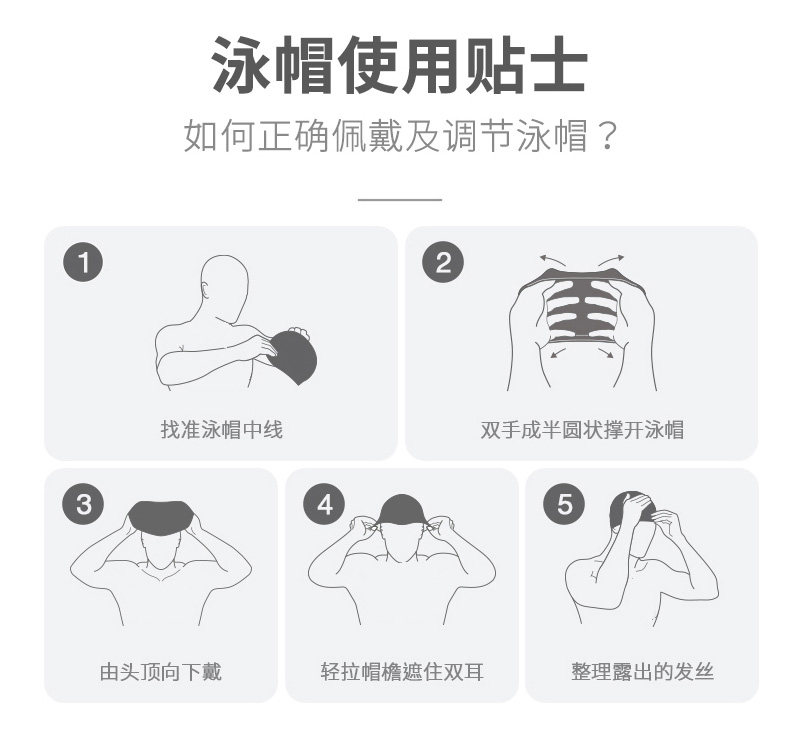 泳帽使用贴士

如何正确佩戴及调节泳帽？

1
找准泳帽中线

2
双手成半圆状撑开泳帽

3
由头顶向下戴

4
轻拉帽檐遮住双耳

5
整理露出的发丝