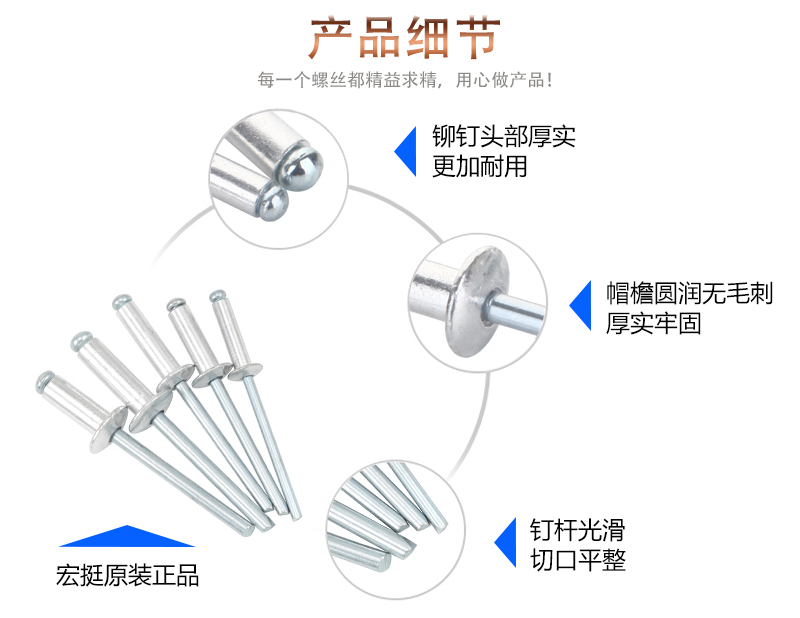 产品细节

每一个螺丝都精益求精，用心做产品！

铆钉头部厚实
更加耐用

帽檐圆润无毛刺
厚实牢固

钉杆光滑
切口平整

宏挺原装正品