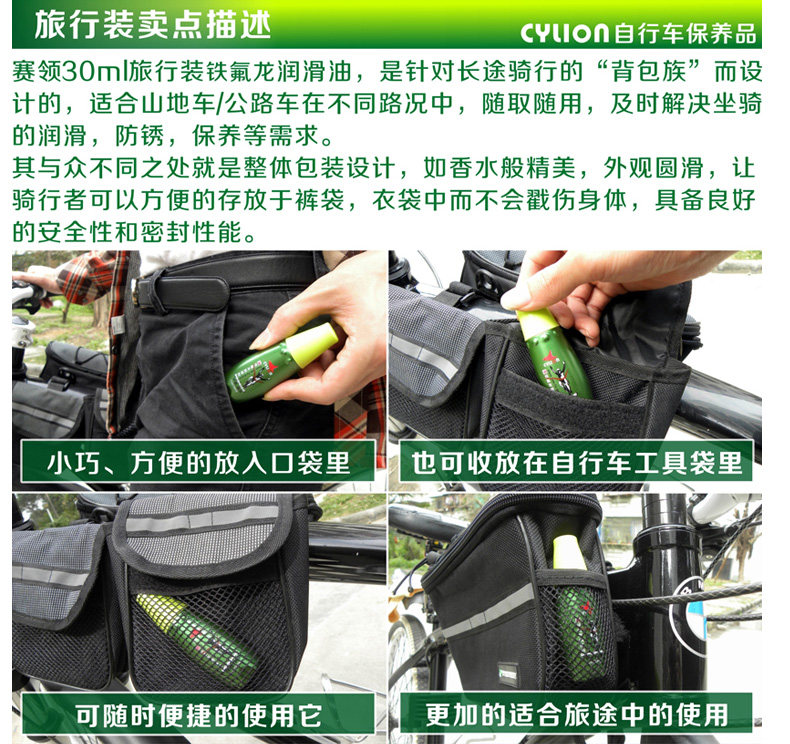 旅行装卖点描述

CYLION自行车保养品

赛领30ml旅行装铁氟龙润滑油，是针对长途骑行的“背包族”而设计的，适合山地车/公路车在不同路况中，随取随用，及时解决坐骑的润滑，防锈，保养等需求。
其与众不同之处就是整体包装设计，如香水般精美，外观圆滑，让骑行者可以方便的存放于裤袋，衣袋中而不会戳伤身体，具备良好的安全性和密封性能。

小巧、方便的放入口袋里

也可收放在自行车工具袋里

可随时便捷的使用它

更加的适合旅途中的使用