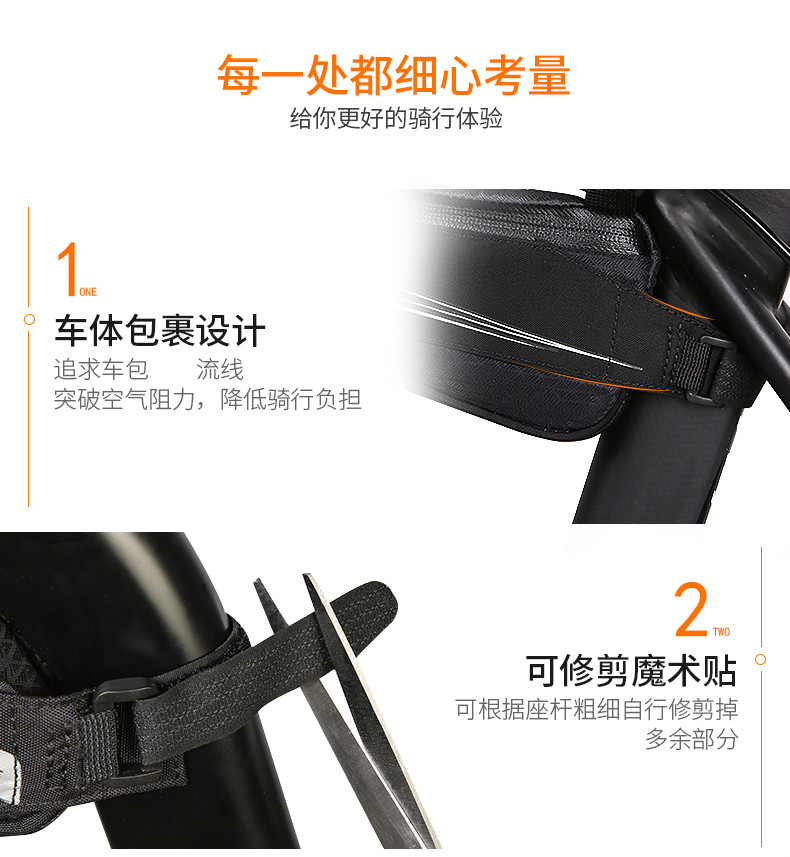 每一处都细心考量
给你更好的骑行体验

1 ONE
车体包裹设计
追求车包 流线
突破空气阻力，降低骑行负担

2 TWO
可修剪魔术贴
可根据座杆粗细自行修剪掉多余部分