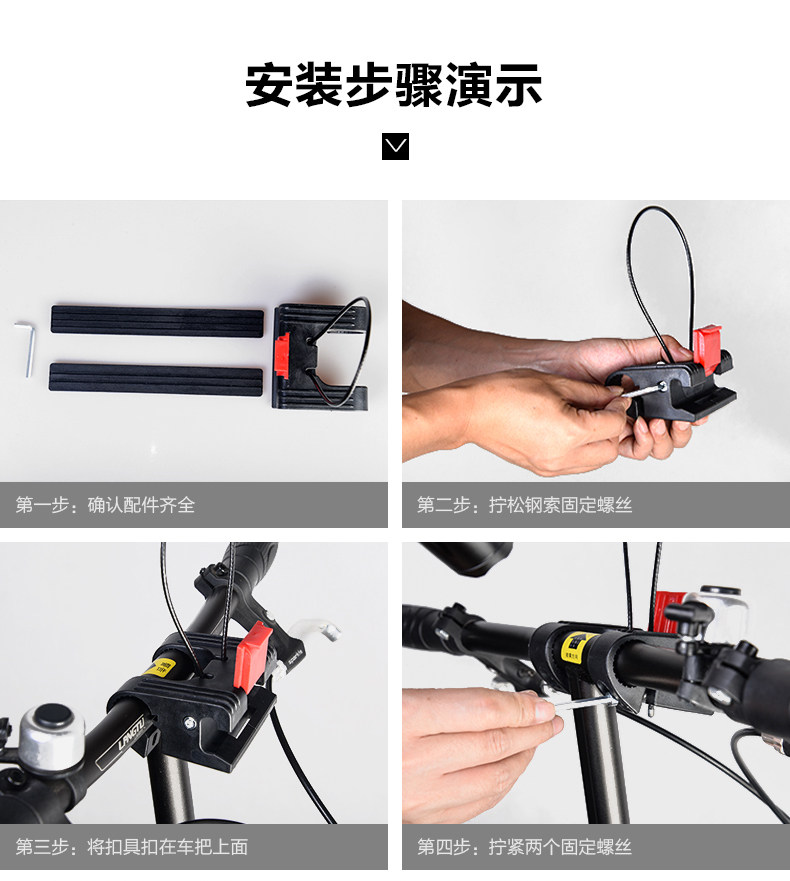 安装步骤演示

第一步：确认配件齐全

第二步：拧松钢索固定螺丝

LANGTU

第三步：将扣具扣在车把上面

第四步：拧紧两个固定螺丝