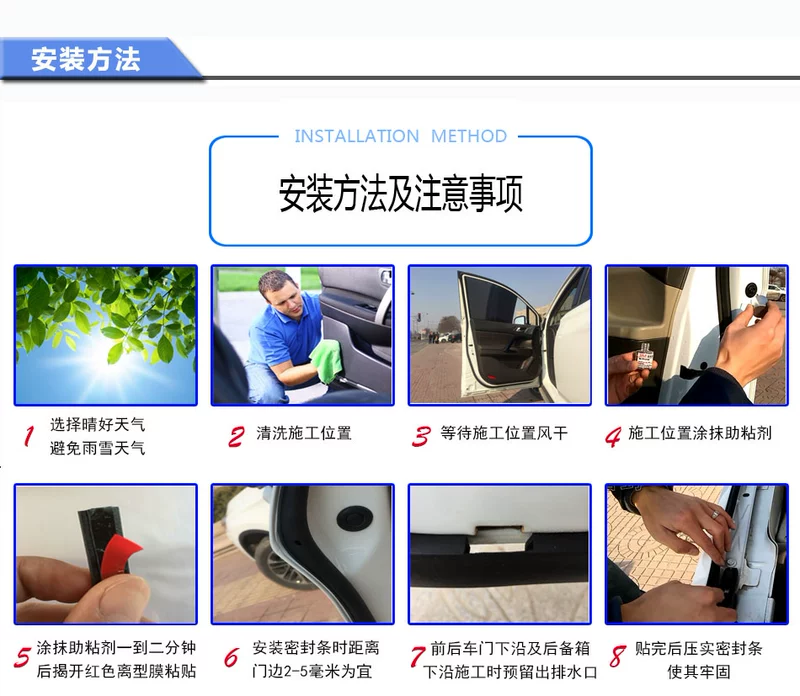 安装方法

INSTALLATION METHOD

安装方法及注意事项

1 选择晴好天气 避免雨雪天气

2 清洗施工位置

3 等待施工位置风干

4 施工位置涂抹助粘剂

5 涂抹助粘剂一到二分钟 后揭开红色离型膜粘贴

6 安装密封条时距离 门边2-5毫米为宜

7 前后车门下沿及后备箱 下沿施工时预留出排水口

8 贴完后压实密封条 使其牢固