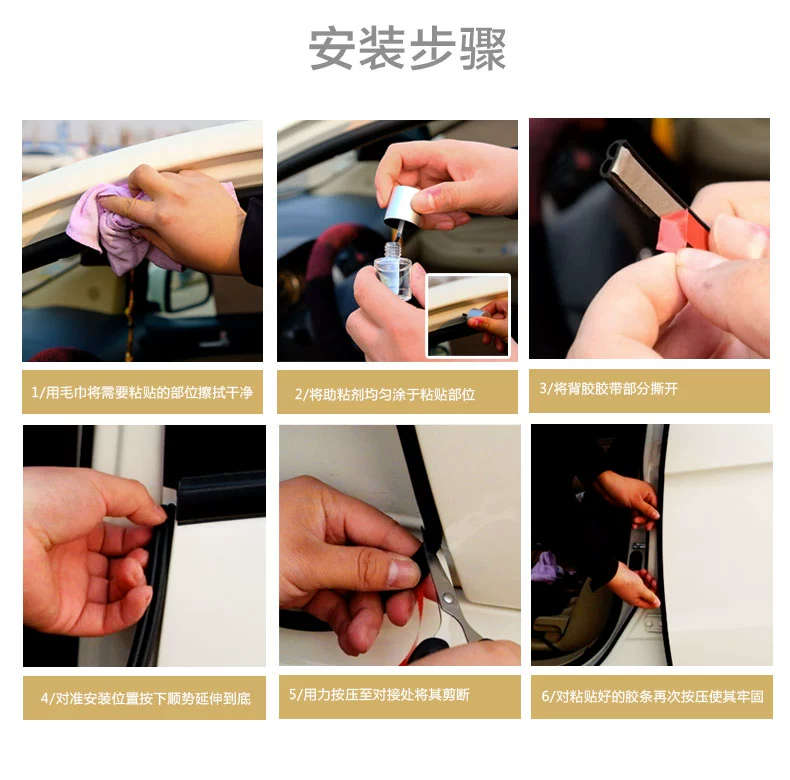 安装步骤

1/用毛巾将需要粘贴的部位擦拭干净

2/将助粘剂均匀涂于粘贴部位

3/将背胶胶带部分撕开

4/对准安装位置按下顺势延伸到底

5/用力按压至对接处将其剪断

6/对粘贴好的胶条再次按压使其牢固