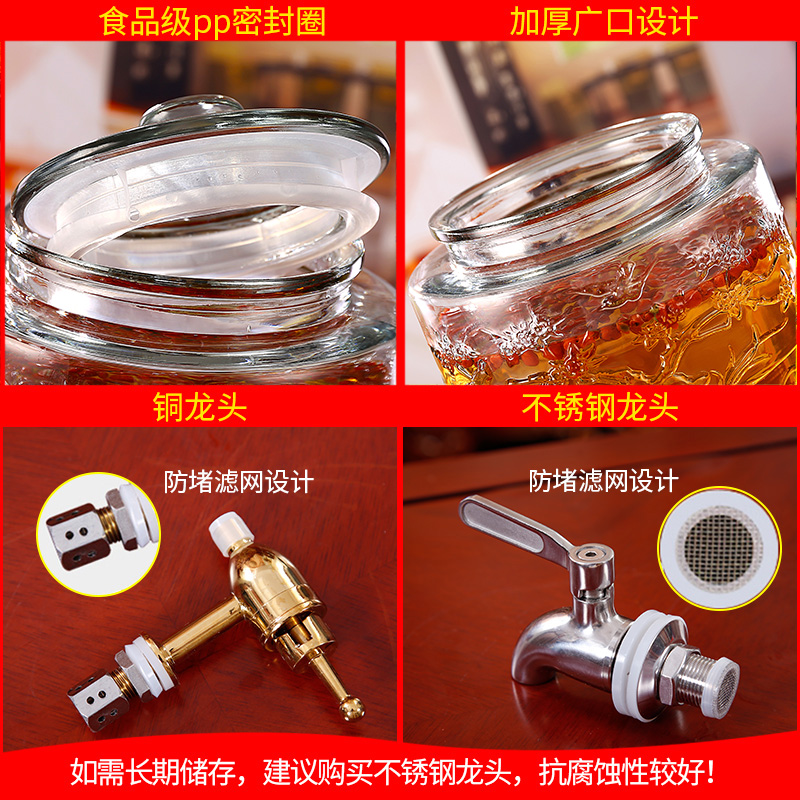 食品级pp密封圈

加厚广口设计

铜龙头

防堵滤网设计

不锈钢龙头

防堵滤网设计

如需长期储存，建议购买不锈钢龙头，抗腐蚀性较好！