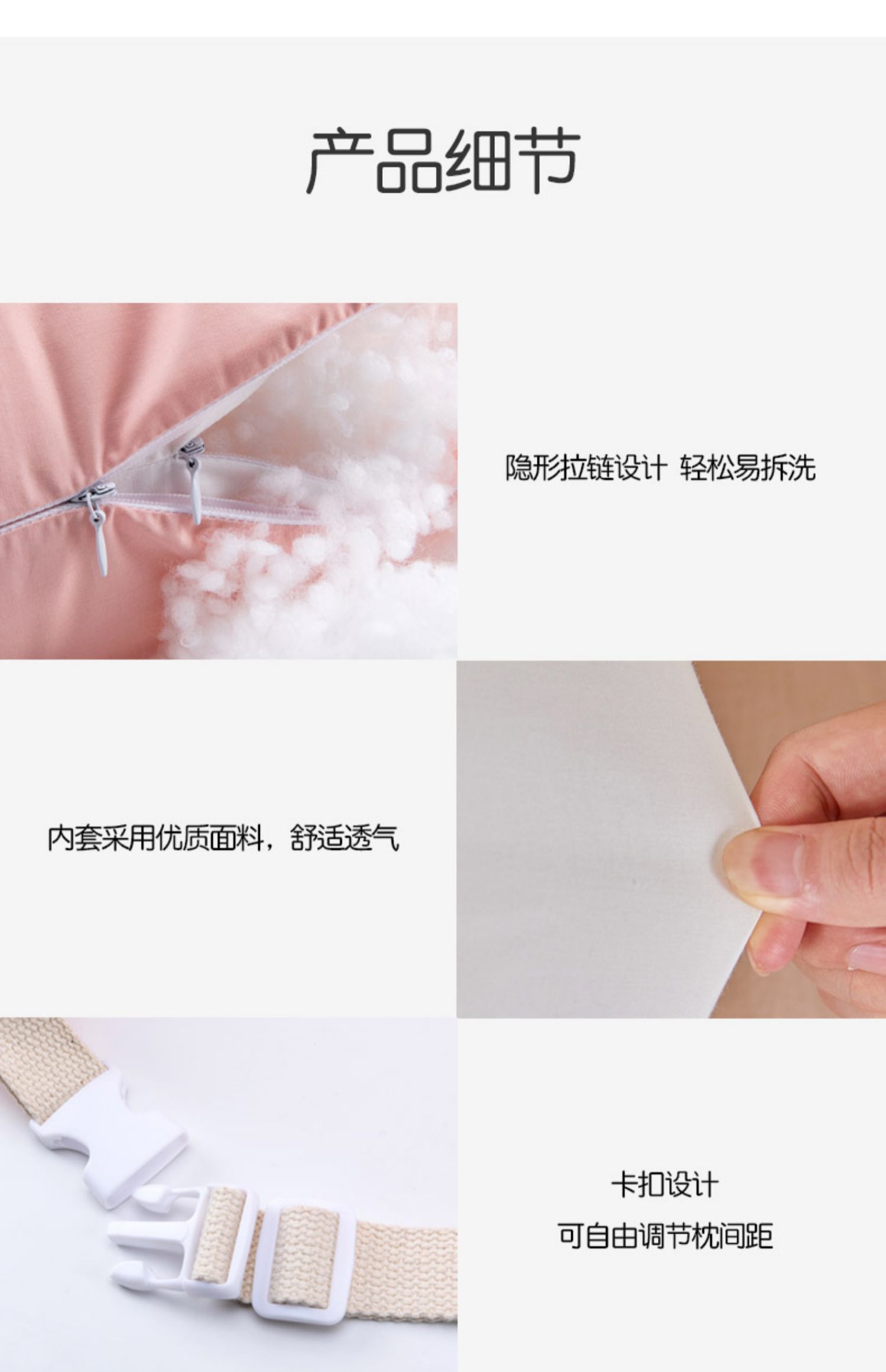 产品细节

隐形拉链设计 轻松易拆洗

内套采用优质面料，舒适透气

卡扣设计
可自由调节枕间距