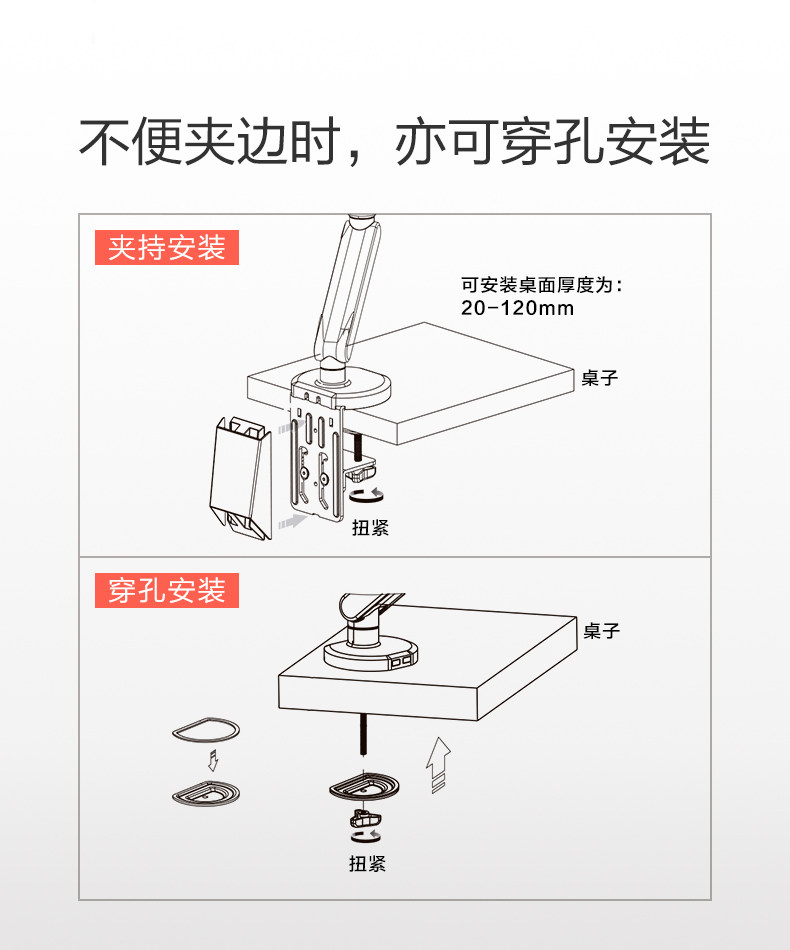 不便夹边时，亦可穿孔安装

夹持安装

可安装桌面厚度为：
20-120mm

桌子

扭紧

穿孔安装

桌子

扭紧