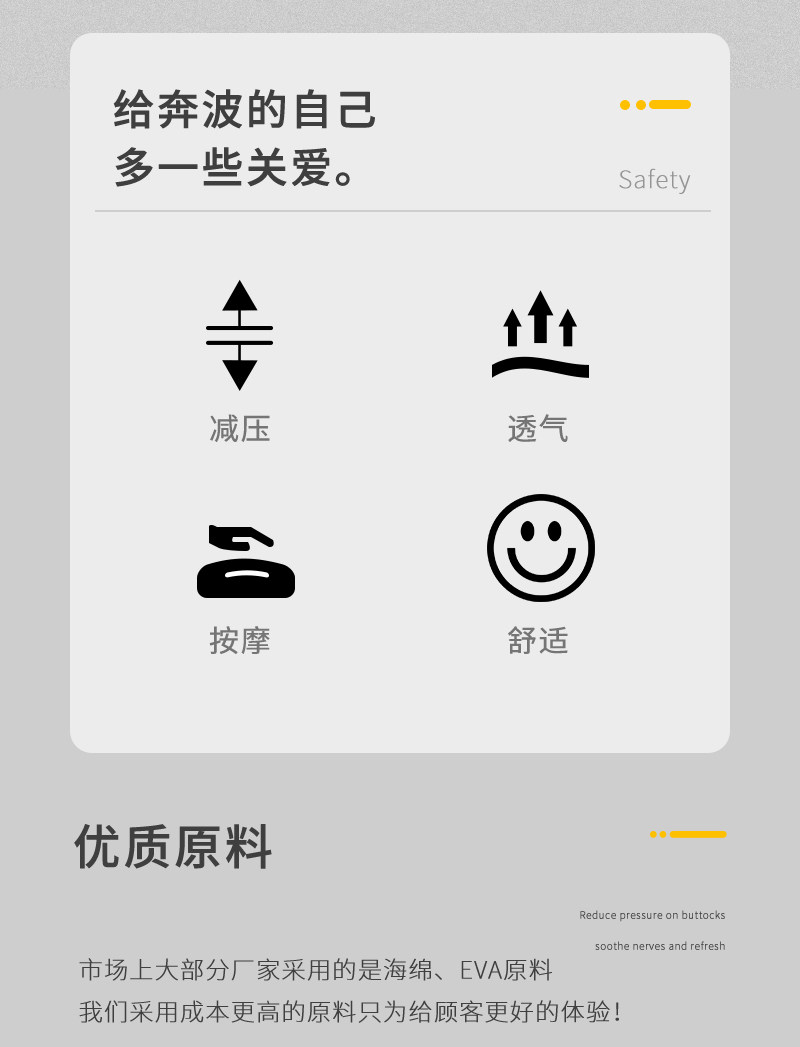 给奔波的自己
多一些关爱。

Safety

减压

透气

按摩

舒适

优质原料

Reduce pressure on buttocks

soothe nerves and refresh

市场上大部分厂家采用的是海绵、EVA原料
我们采用成本更高的原料只为给顾客更好的体验!