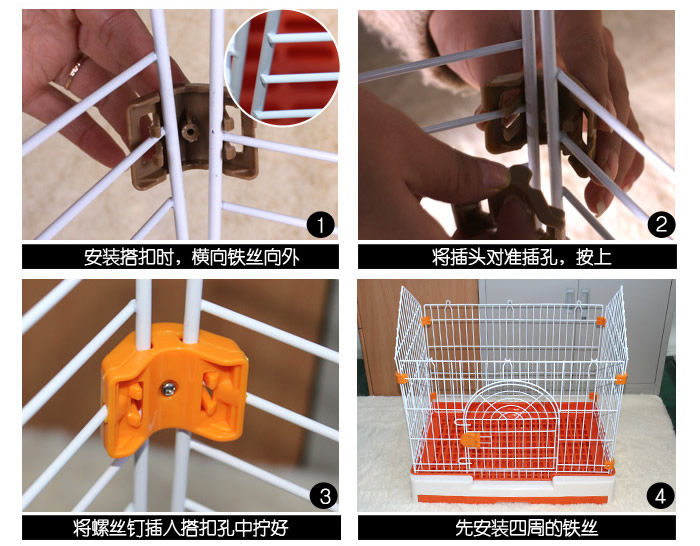 1
安装搭扣时，横向铁丝向外

2
将插头对准插孔，按上

3
将螺丝钉插入搭扣孔中拧好

4
先安装四周的铁丝