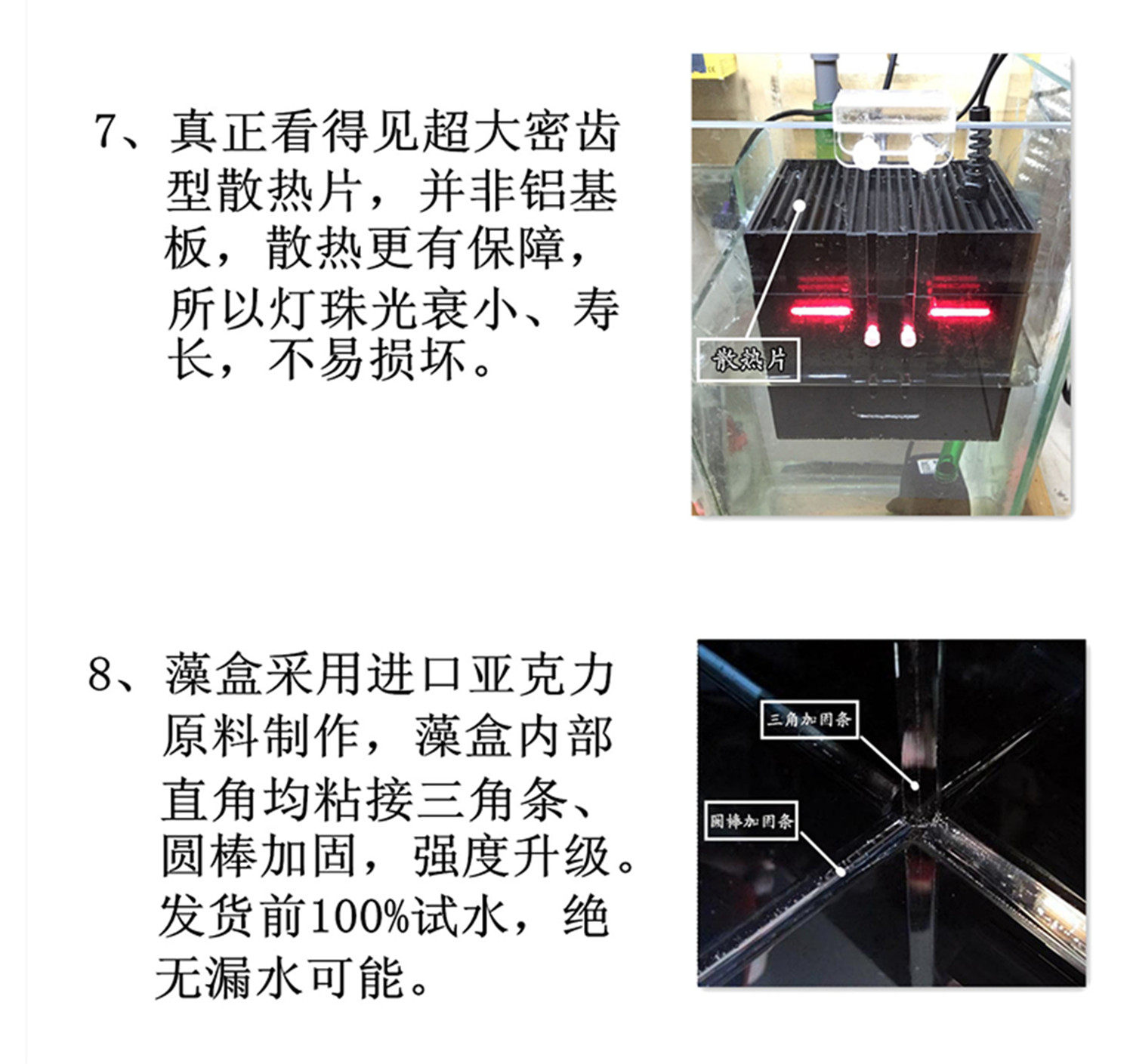 7、真正看得见超大密齿型散热片，并非铝基板，散热更有保障，所以灯珠光衰小、寿长，不易损坏。

散热片

8、藻盒采用进口亚克力原料制作，藻盒内部直角均粘接三角条、圆棒加固，强度升级。发货前100%试水，绝无漏水可能。

三角加固条

圆棒加固条