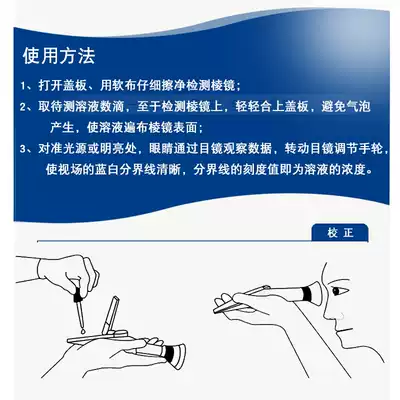 使用方法

1、打开盖板、用软布仔细擦净检测棱镜；

2、取待测溶液数滴，至于检测棱镜上，轻轻合上盖板，避免气泡产生，使溶液遍布棱镜表面；

3、对准光源或明亮处，眼睛通过目镜观察数据，转动目镜调节手轮，使视场的蓝白分界线清晰，分界线的刻度值即为溶液的浓度。

校 正