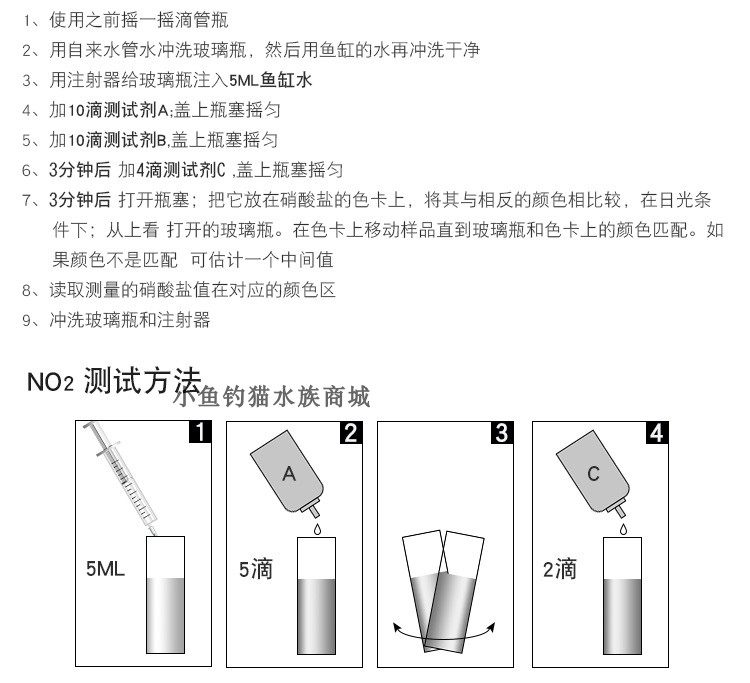 1、使用之前摇一摇滴管瓶
2、用自来水管水冲洗玻璃瓶，然后用鱼缸的水再冲洗干净
3、用注射器给玻璃瓶注入5ML鱼缸水
4、加10滴测试剂A;盖上瓶塞摇匀
5、加10滴测试剂B,盖上瓶塞摇匀
6、3分钟后 加4滴测试剂C ,盖上瓶塞摇匀
7、3分钟后 打开瓶塞；把它放在硝酸盐的色卡上，将其与相反的颜色相比较，在日光条件下；从上看 打开的玻璃瓶。在色卡上移动样品直到玻璃瓶和色卡上的颜色匹配。如果颜色不是匹配 可估计一个中间值
8、读取测量的硝酸盐值在对应的颜色区
9、冲洗玻璃瓶和注射器

NO2 测试方法
小鱼钓猫水族商城

1
5ML

2
A
5滴

3

4
C
2滴