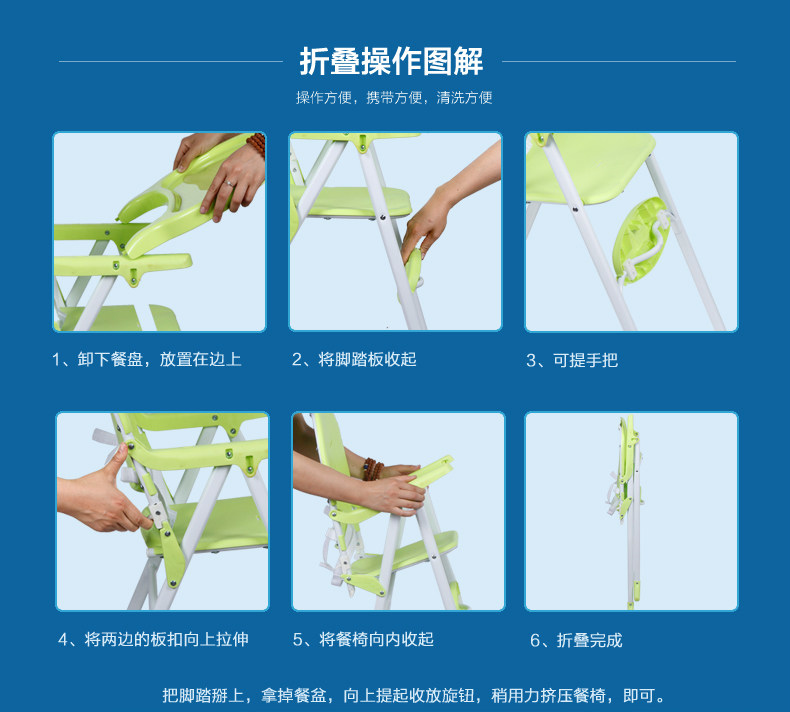 折叠操作图解

操作方便，携带方便，清洗方便

1、卸下餐盘，放置在边上

2、将脚踏板收起

3、可提手把

4、将两边的板扣向上拉伸

5、将餐椅向内收起

6、折叠完成

把脚踏掰上，拿掉餐盆，向上提起收放旋钮，稍用力挤压餐椅，即可。