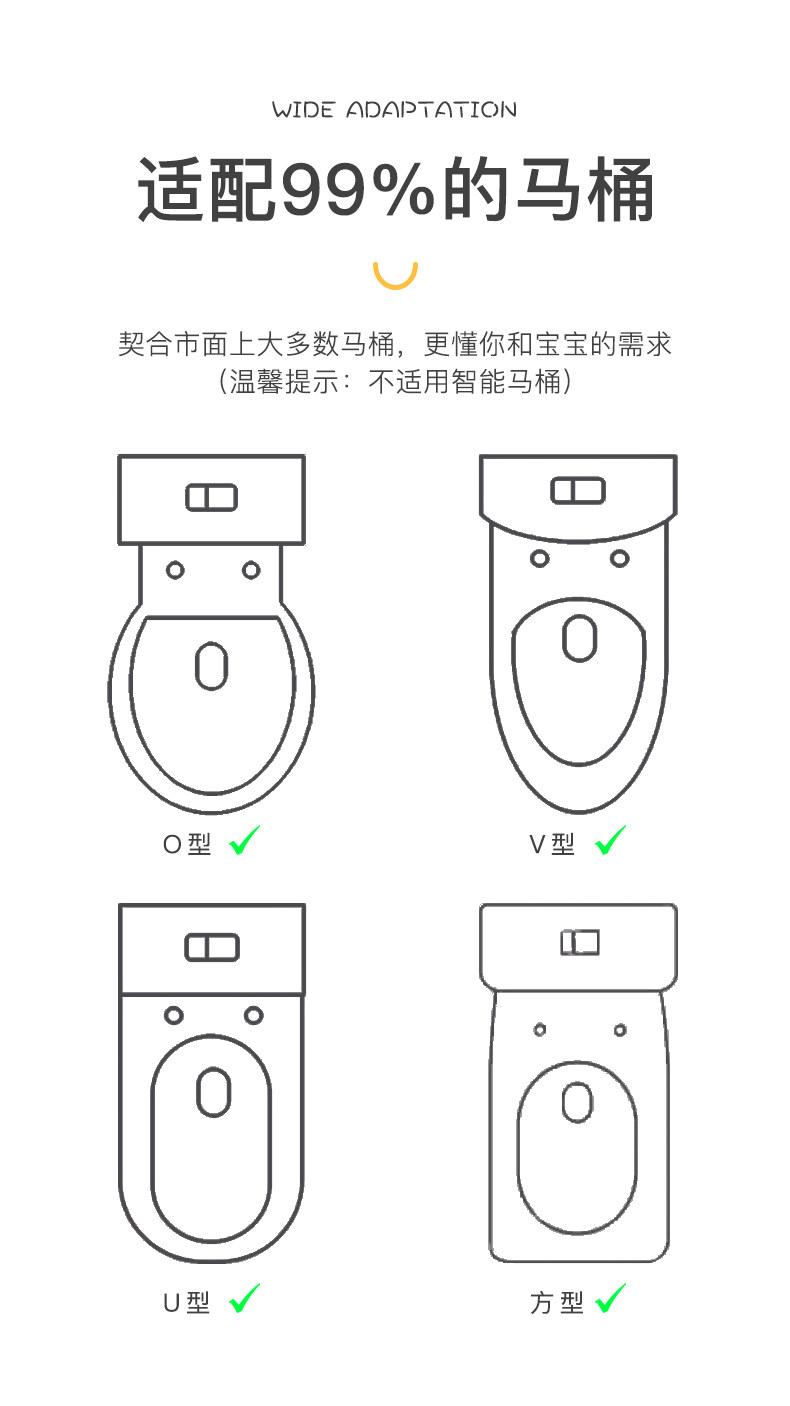 WIDE ADAPTATION

适配99%的马桶

契合市面上大多数马桶，更懂你和宝宝的需求
（温馨提示：不适用智能马桶）

O型 ✓

V型 ✓

U型 ✓

方型 ✓