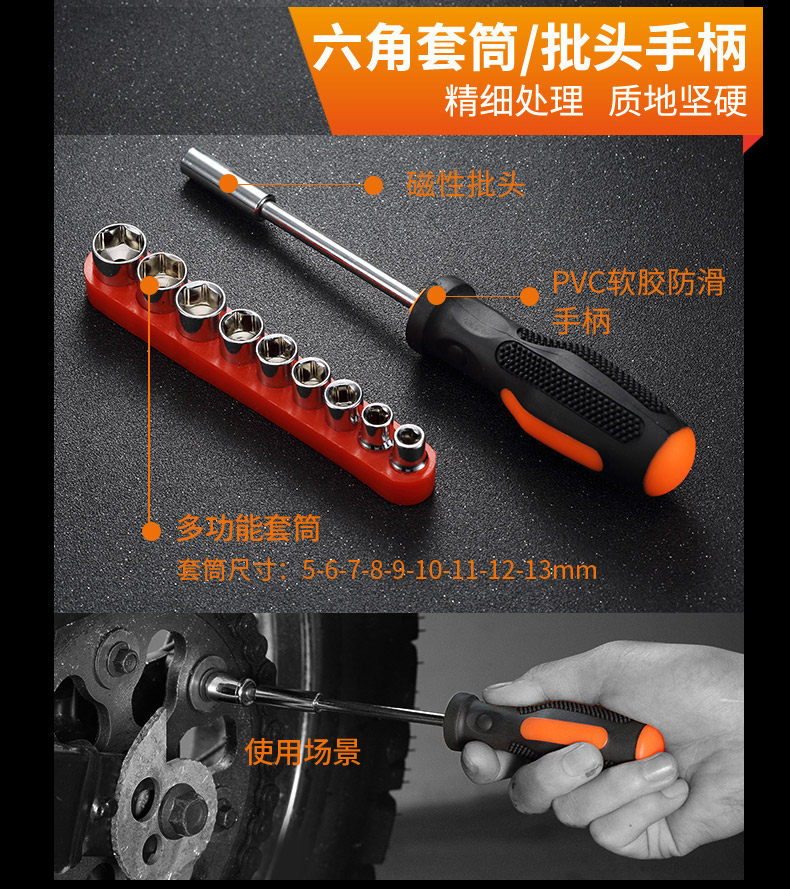 六角套筒/批头手柄
精细处理 质地坚硬

磁性批头

PVC软胶防滑手柄

多功能套筒
套筒尺寸：5-6-7-8-9-10-11-12-13mm

使用场景