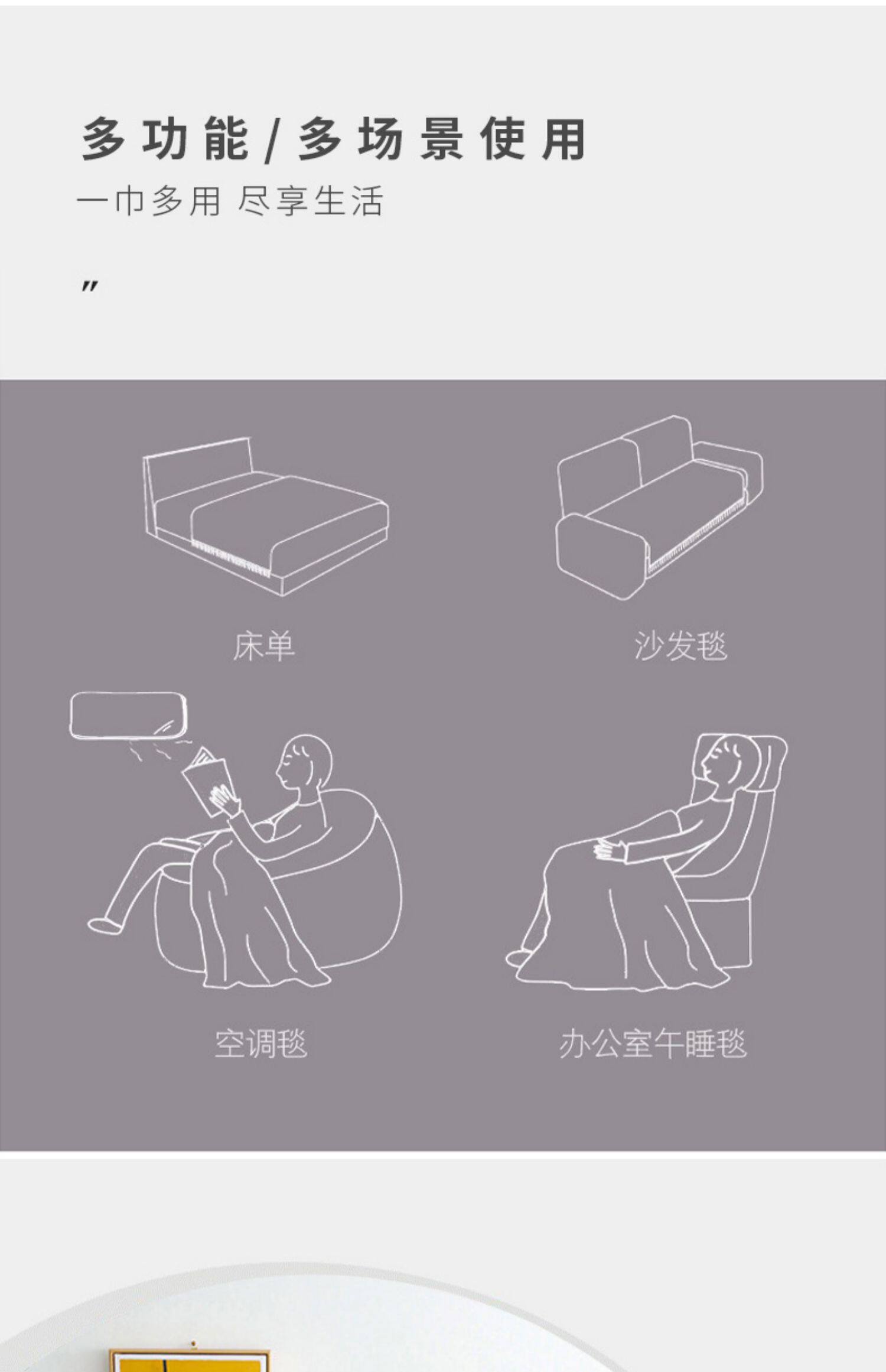 多功能/多场景使用

一巾多用 尽享生活

”

床单

沙发毯

空调毯

办公室午睡毯