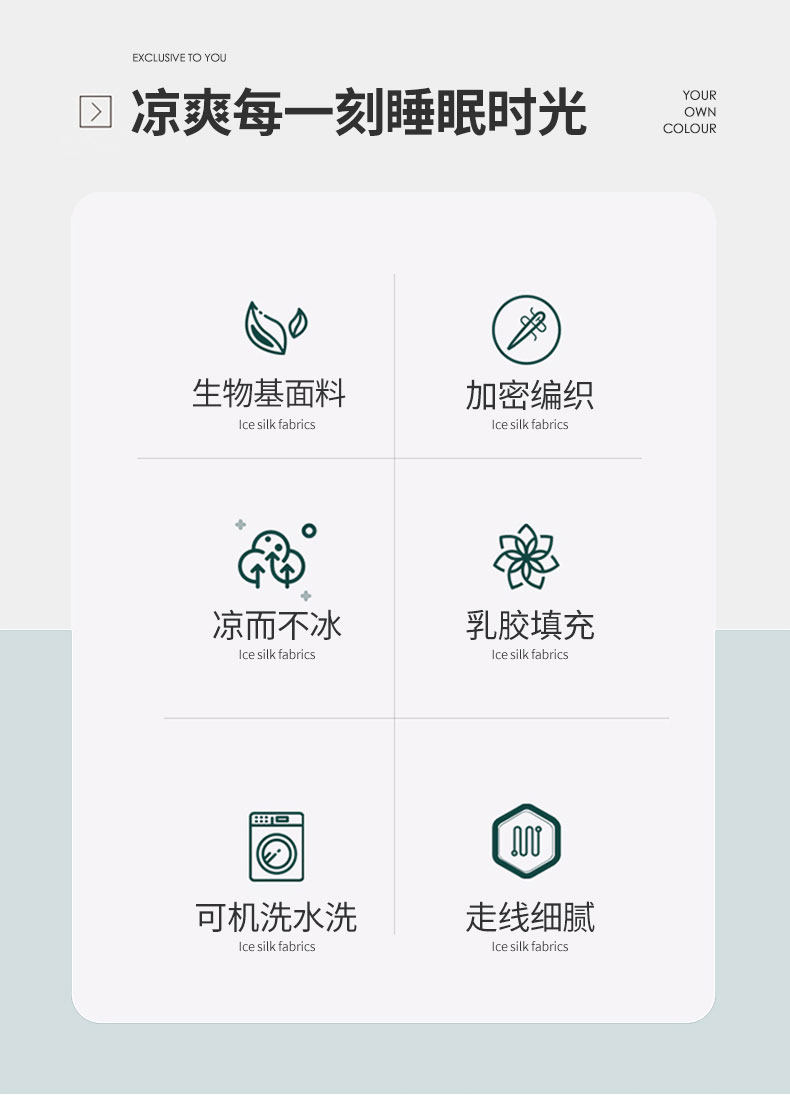 EXCLUSIVE TO YOU

凉爽每一刻睡眠时光

YOUR
OWN
COLOUR

生物基面料
Ice silk fabrics

加密编织
Ice silk fabrics

凉而不冰
Ice silk fabrics

乳胶填充
Ice silk fabrics

可机洗水洗
Ice silk fabrics

走线细腻
Ice silk fabrics