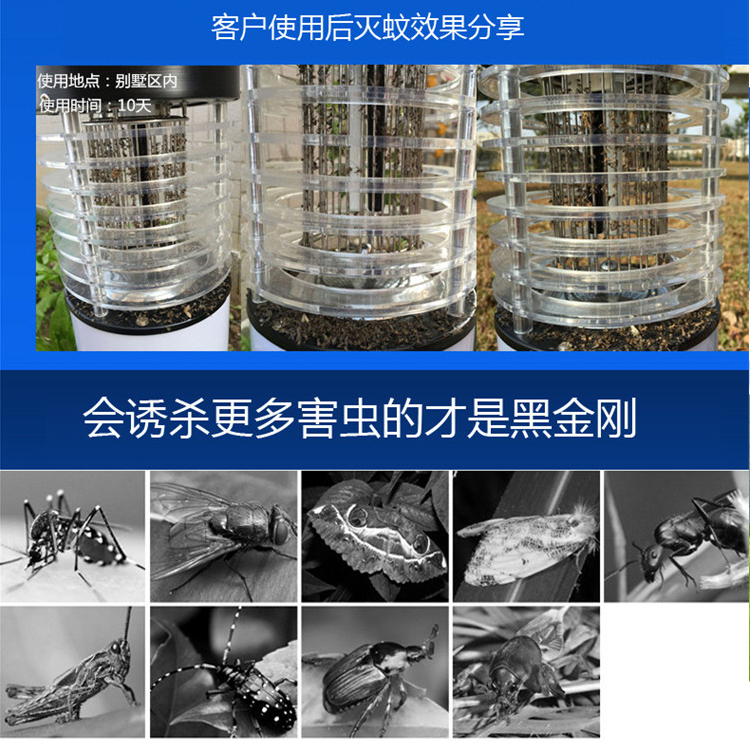 客户使用后灭蚊效果分享

使用地点：别墅区内
使用时间：10天

会诱杀更多害虫的才是黑金刚