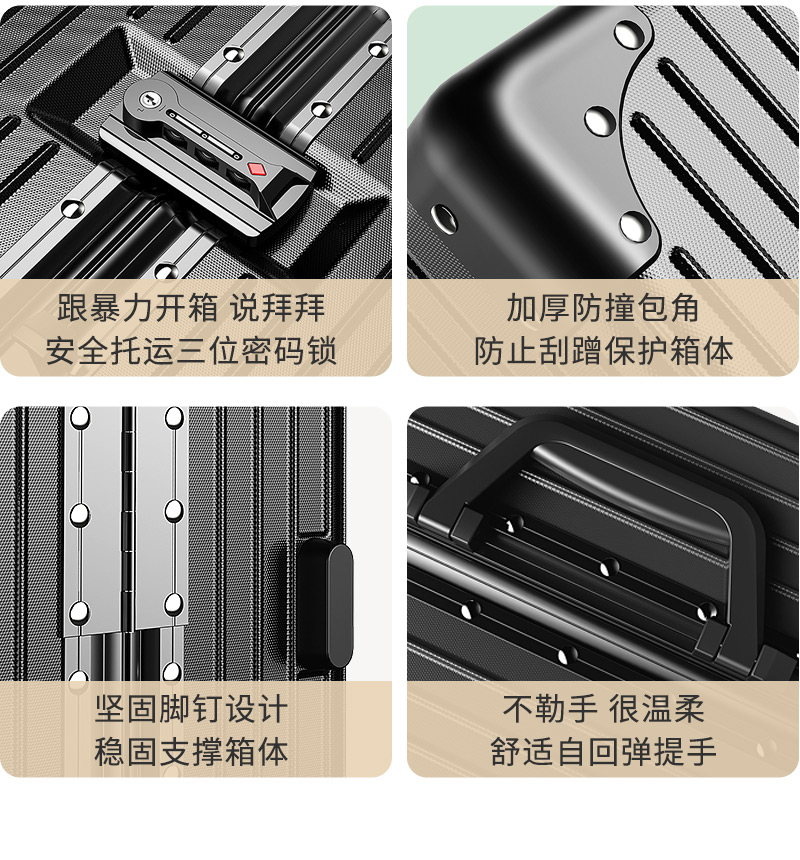 跟暴力开箱 说拜拜
安全托运三位密码锁

加厚防撞包角
防止刮蹭保护箱体

坚固脚钉设计
稳固支撑箱体

不勒手 很温柔
舒适自回弹提手