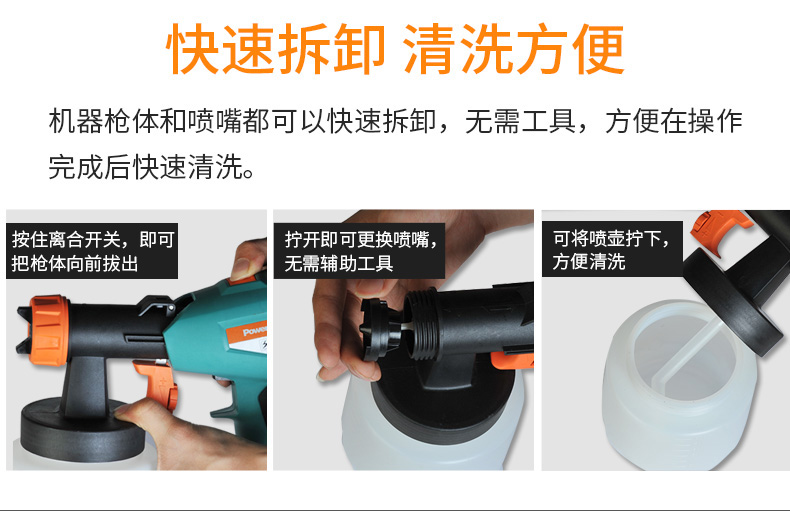 快速拆卸 清洗方便

机器枪体和喷嘴都可以快速拆卸，无需工具，方便在操作完成后快速清洗。

按住离合开关，即可把枪体向前拔出

Power

拧开即可更换喷嘴，无需辅助工具

可将喷壶拧下，方便清洗