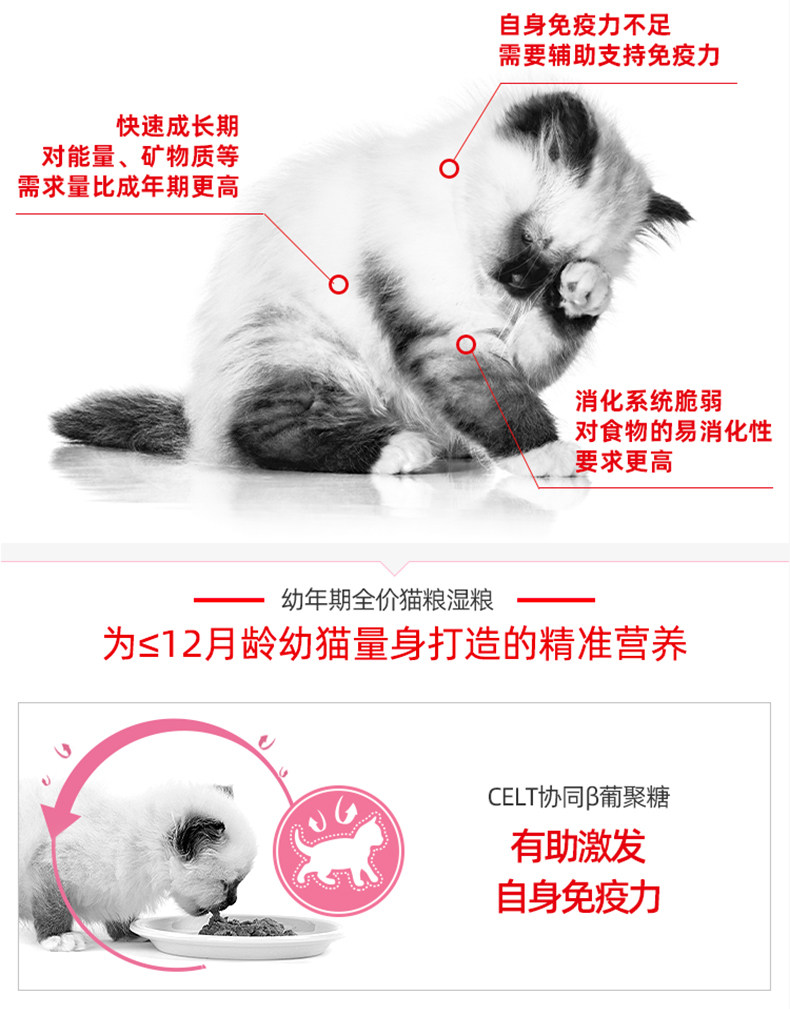 自身免疫力不足
需要辅助支持免疫力

快速成长期
对能量、矿物质等
需求量比成年期更高

消化系统脆弱
对食物的易消化性
要求更高

幼年期全价猫粮湿粮

为≤12月龄幼猫量身打造的精准营养

CELT协同β葡聚糖

有助激发
自身免疫力