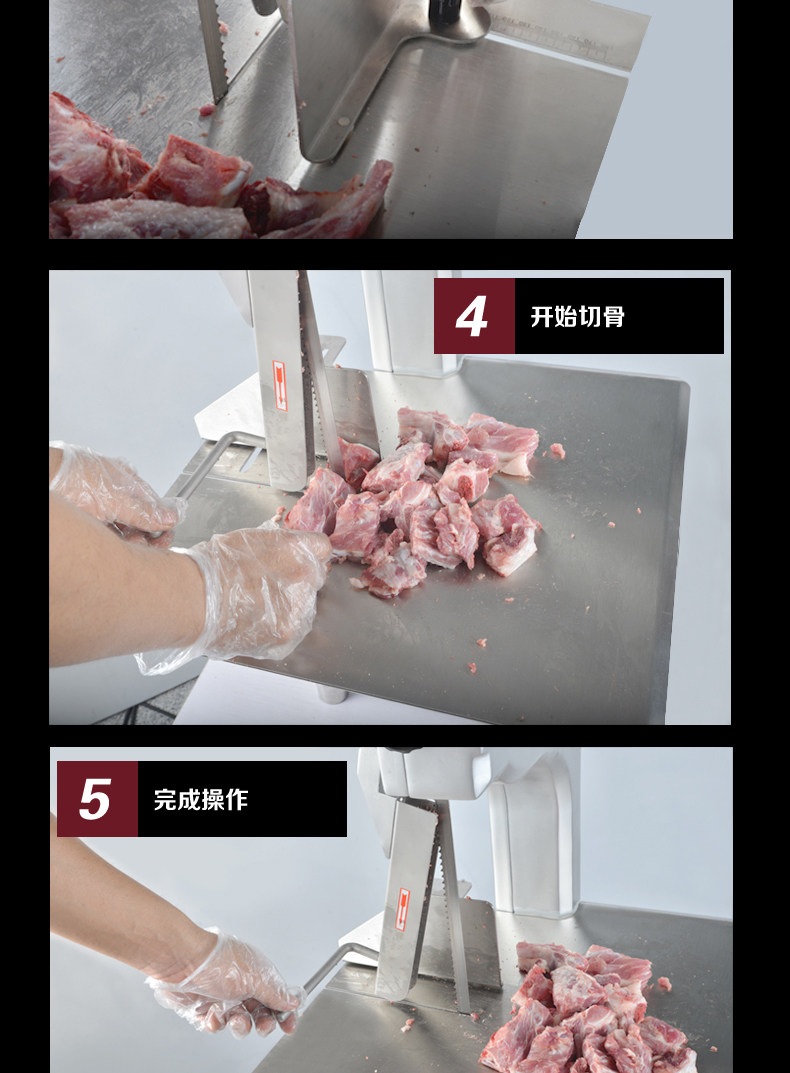 4 开始切骨

5 完成操作