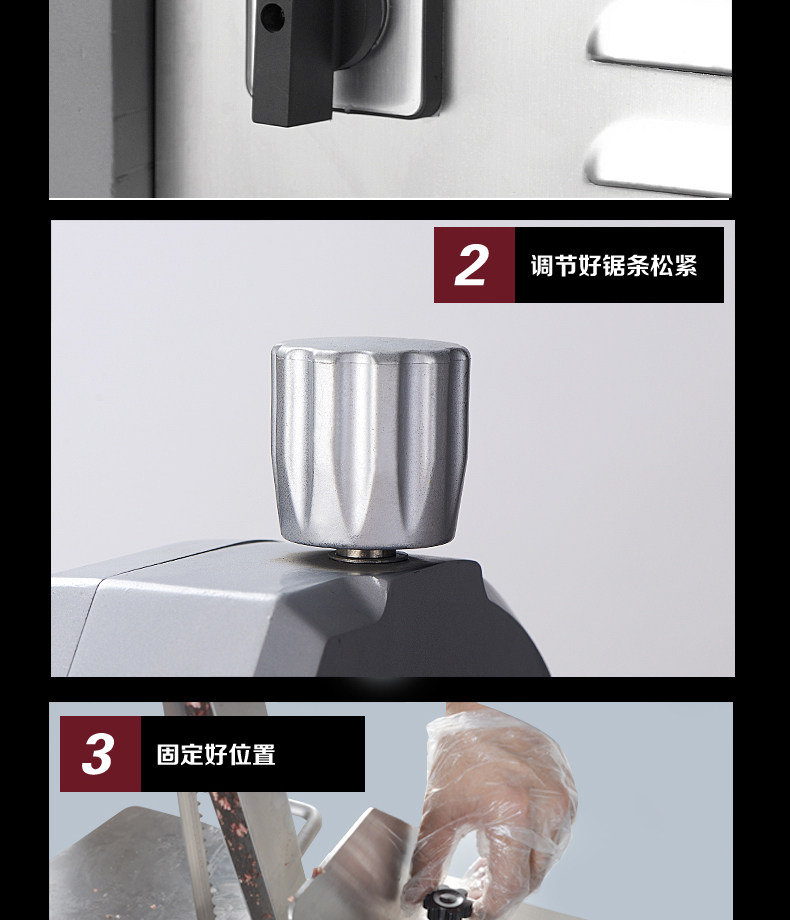 2 调节好锯条松紧

3 固定好位置