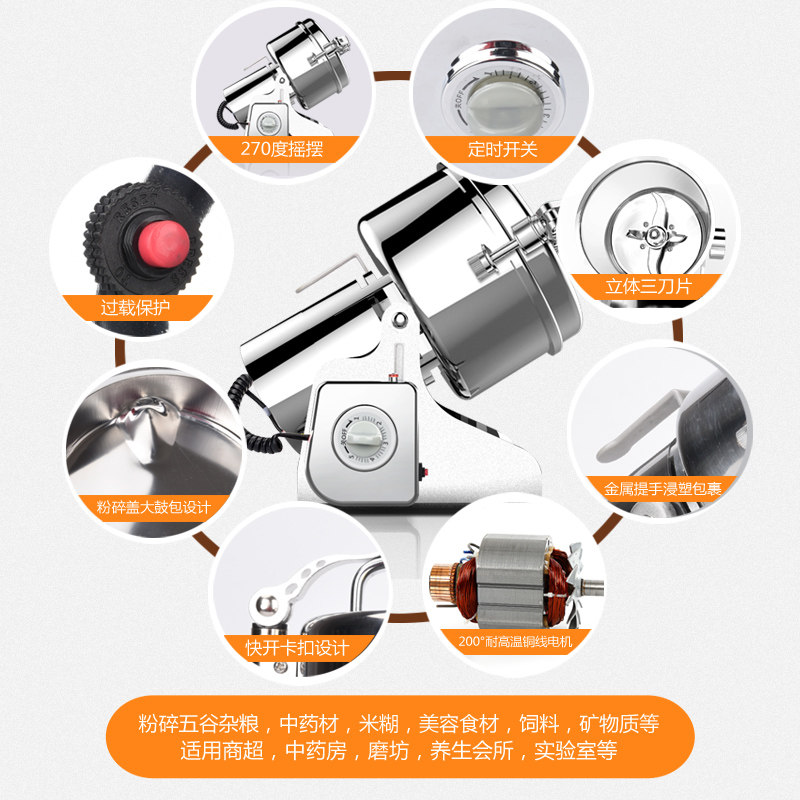 270度摇摆

定时开关

过载保护

立体三刀片

粉碎盖大鼓包设计

金属提手浸塑包裹

快开卡扣设计

200°耐高温铜线电机

粉碎五谷杂粮，中药材，米糊，美容食材，饲料，矿物质等
适用商超，中药房，磨坊，养生会所，实验室等