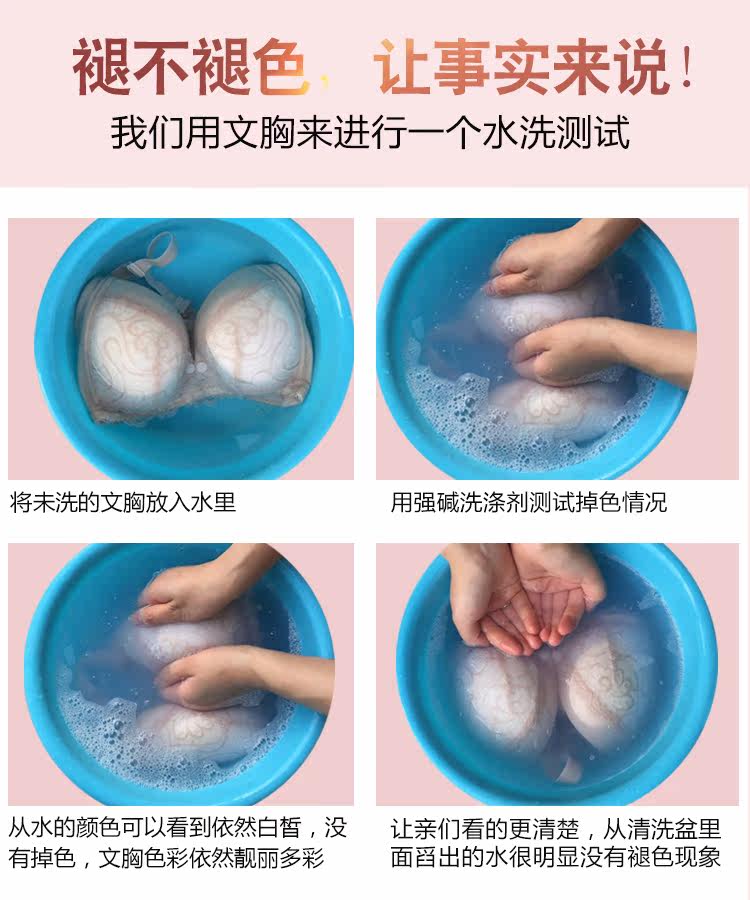 褪不褪色，让事实来说！
我们用文胸来进行一个水洗测试

将未洗的文胸放入水里

用强碱洗涤剂测试掉色情况

从水的颜色可以看到依然白皙，没有掉色，文胸色彩依然靓丽多彩

让亲们看的更清楚，从清洗盆里面舀出的水很明显没有褪色现象