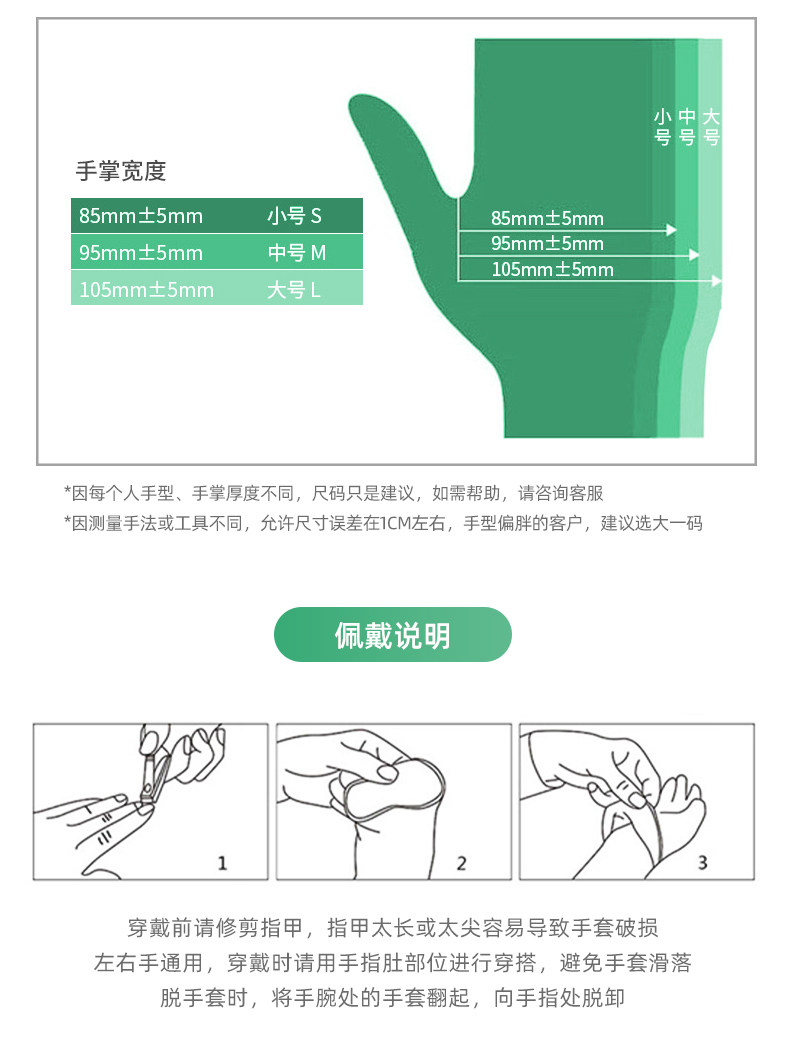 手掌宽度

| 85mm±5mm | 小号 S |
|---|---|
| 95mm±5mm | 中号 M |
| 105mm±5mm | 大号 L |

小号 中号 大号

85mm±5mm
95mm±5mm
105mm±5mm

*因每个人手型、手掌厚度不同，尺码只是建议，如需帮助，请咨询客服
*因测量手法或工具不同，允许尺寸误差在1CM左右，手型偏胖的客户，建议选大一码

佩戴说明

1

2

3

穿戴前请修剪指甲，指甲太长或太尖容易导致手套破损
左右手通用，穿戴时请用手指肚部位进行穿搭，避免手套滑落
脱手套时，将手腕处的手套翻起，向手指处脱卸