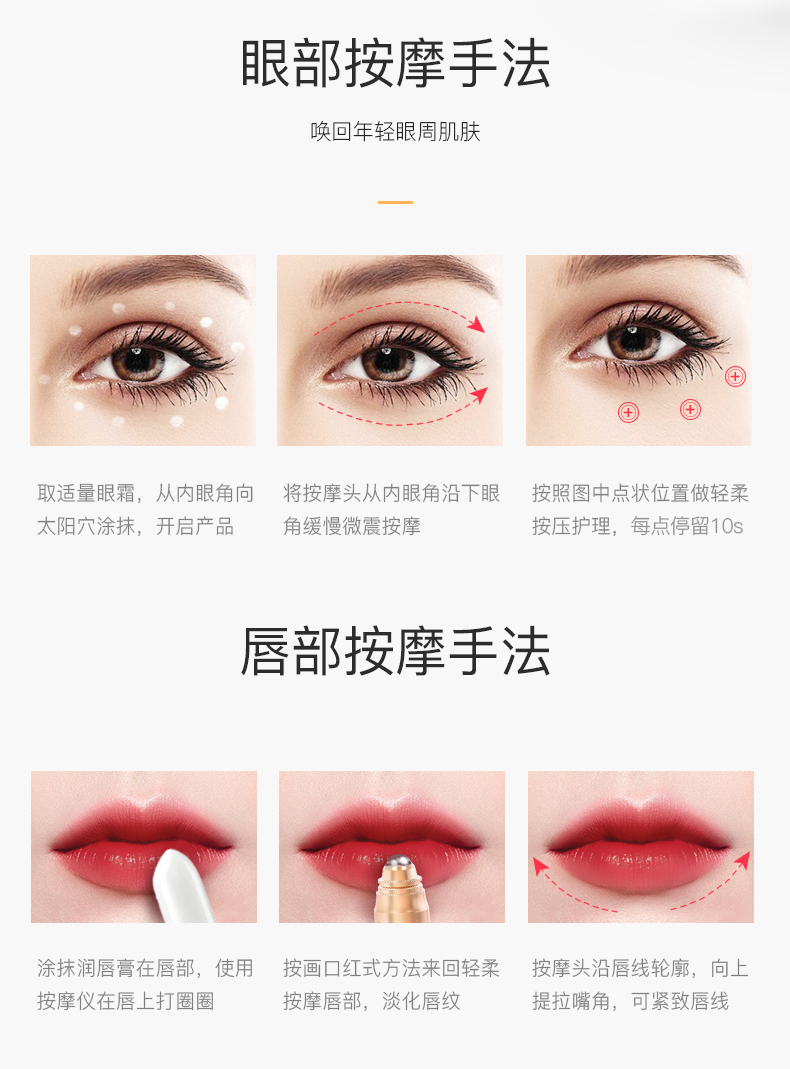 眼部按摩手法

唤回年轻眼周肌肤

取适量眼霜，从内眼角向太阳穴涂抹，开启产品

将按摩头从内眼角沿下眼角缓慢微震按摩

按照图中点状位置做轻柔按压护理，每点停留10s

唇部按摩手法

涂抹润唇膏在唇部，使用按摩仪在唇上打圈圈

按画口红式方法来回轻柔按摩唇部，淡化唇纹

按摩头沿唇线轮廓，向上提拉嘴角，可紧致唇线