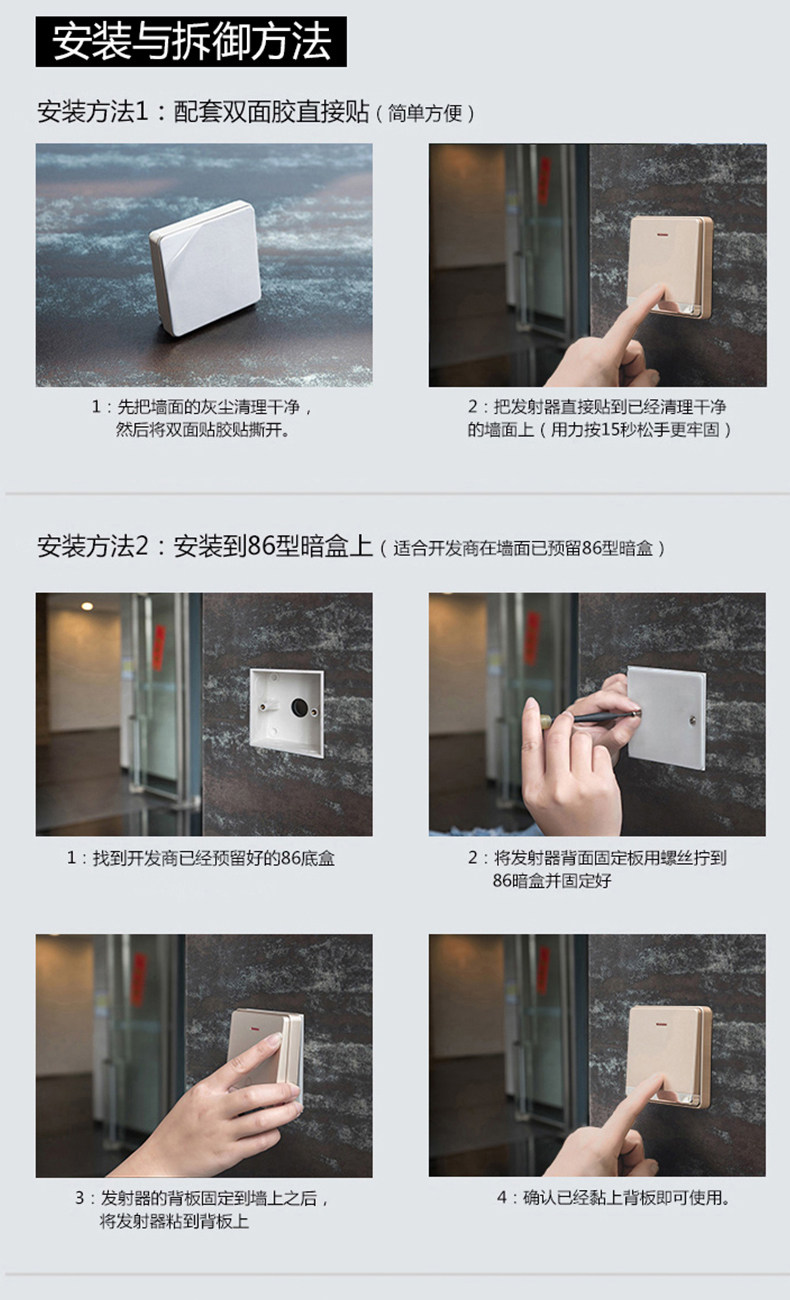 安装与拆御方法

安装方法1：配套双面胶直接贴（简单方便）

1：先把墙面的灰尘清理干净，然后将双面贴胶贴撕开。

2：把发射器直接贴到已经清理干净的墙面上（用力按15秒松手更牢固）

安装方法2：安装到86型暗盒上（适合开发商在墙面已预留86型暗盒）

1：找到开发商已经预留好的86底盒

2：将发射器背面固定板用螺丝拧到86暗盒并固定好

3：发射器的背板固定到墙上之后，将发射器粘到背板上

4：确认已经黏上背板即可使用。