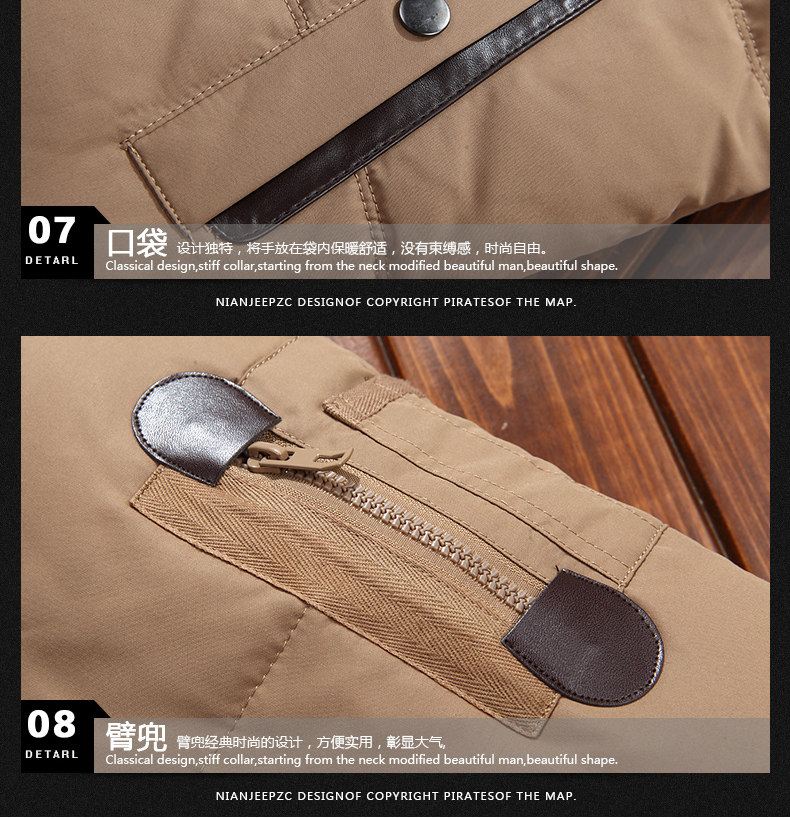 07
DETARL
口袋 设计独特，将手放在袋内保暖舒适，没有束缚感，时尚自由。
Classical design,stiff collar,starting from the neck modified beautiful man,beautiful shape.

NIANJEEPZC DESIGNOF COPYRIGHT PIRATESOF THE MAP.

08
DETARL
臂兜 臂兜经典时尚的设计，方便实用，彰显大气。
Classical design,stiff collar,starting from the neck modified beautiful man,beautiful shape.

NIANJEEPZC DESIGNOF COPYRIGHT PIRATESOF THE MAP.