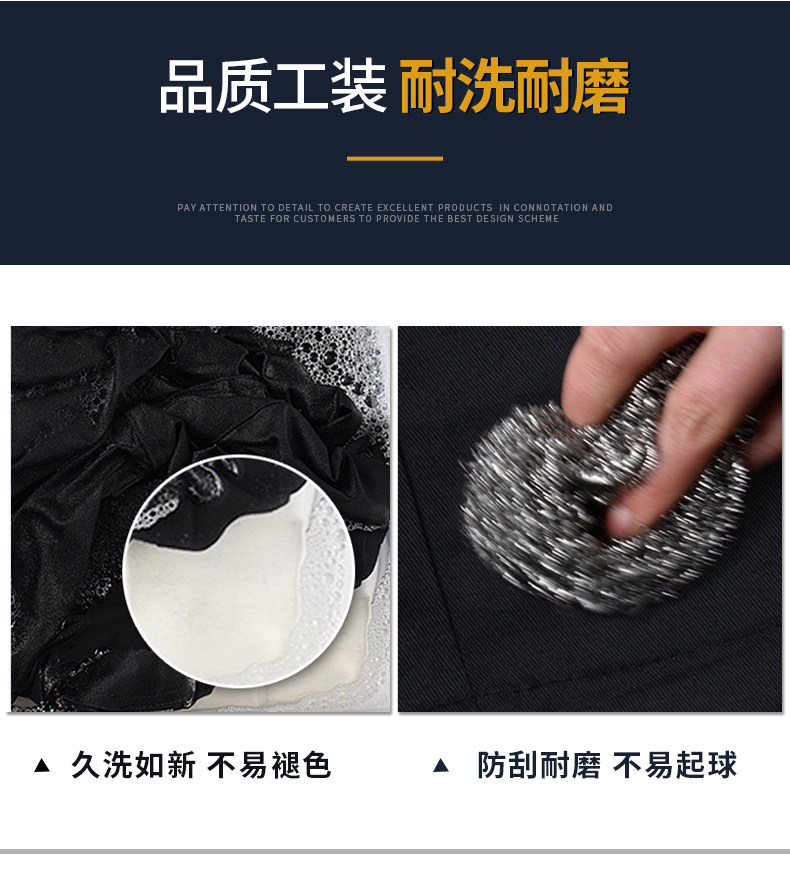 品质工装 耐洗耐磨

PAY ATTENTION TO DETAIL TO CREATE EXCELLENT PRODUCTS IN CONNOTATION AND TASTE FOR CUSTOMERS TO PROVIDE THE BEST DESIGN SCHEME

▲ 久洗如新 不易褪色

▲ 防刮耐磨 不易起球