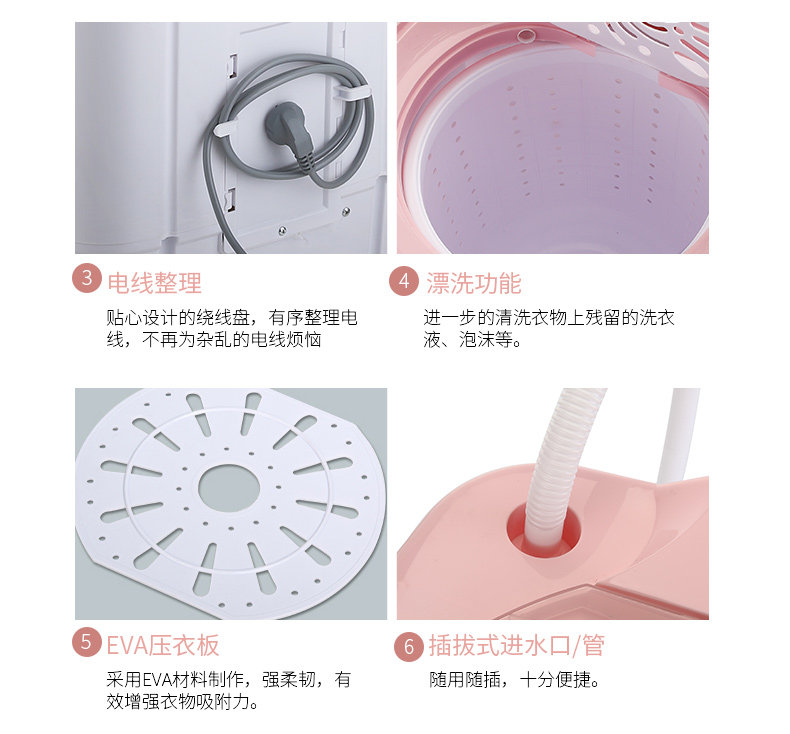 3 电线整理

贴心设计的绕线盘，有序整理电线，不再为杂乱的电线烦恼

4 漂洗功能

进一步的清洗衣物上残留的洗衣液、泡沫等。

5 EVA压衣板

采用EVA材料制作，强柔韧，有效增强衣物吸附力。

6 插拔式进水口/管

随用随插，十分便捷。