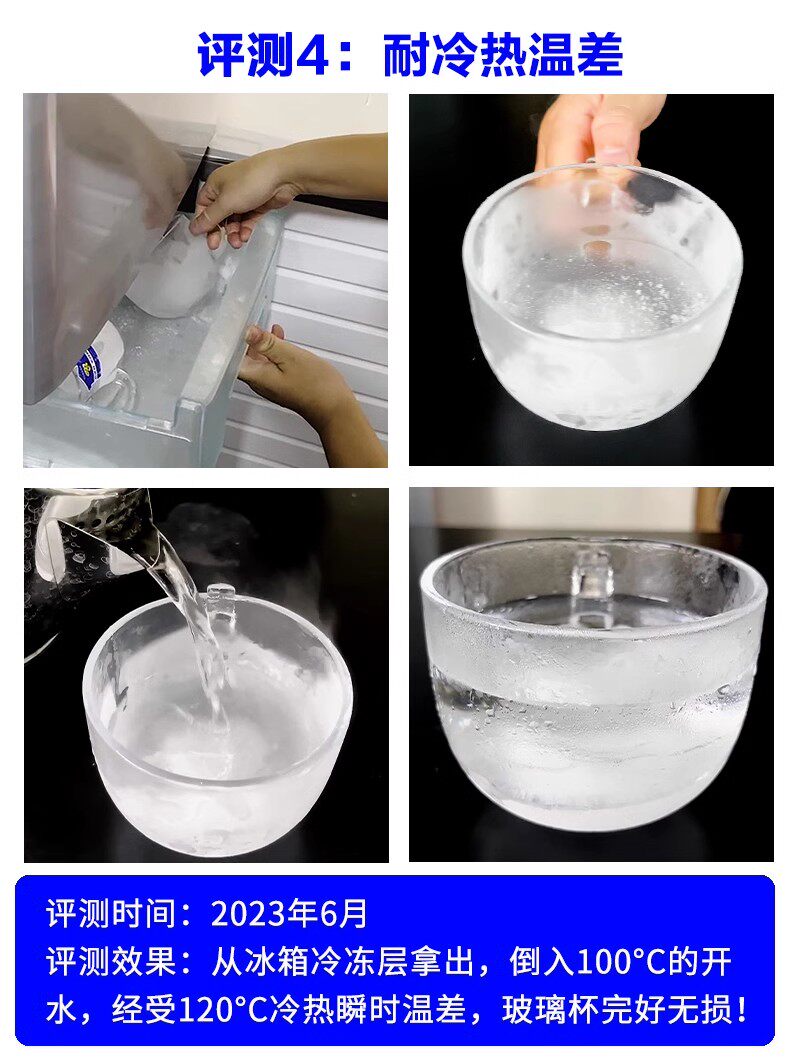 评测4：耐冷热温差

评测时间：2023年6月
评测效果：从冰箱冷冻层拿出，倒入100°C的开水，经受120°C冷热瞬时温差，玻璃杯完好无损！