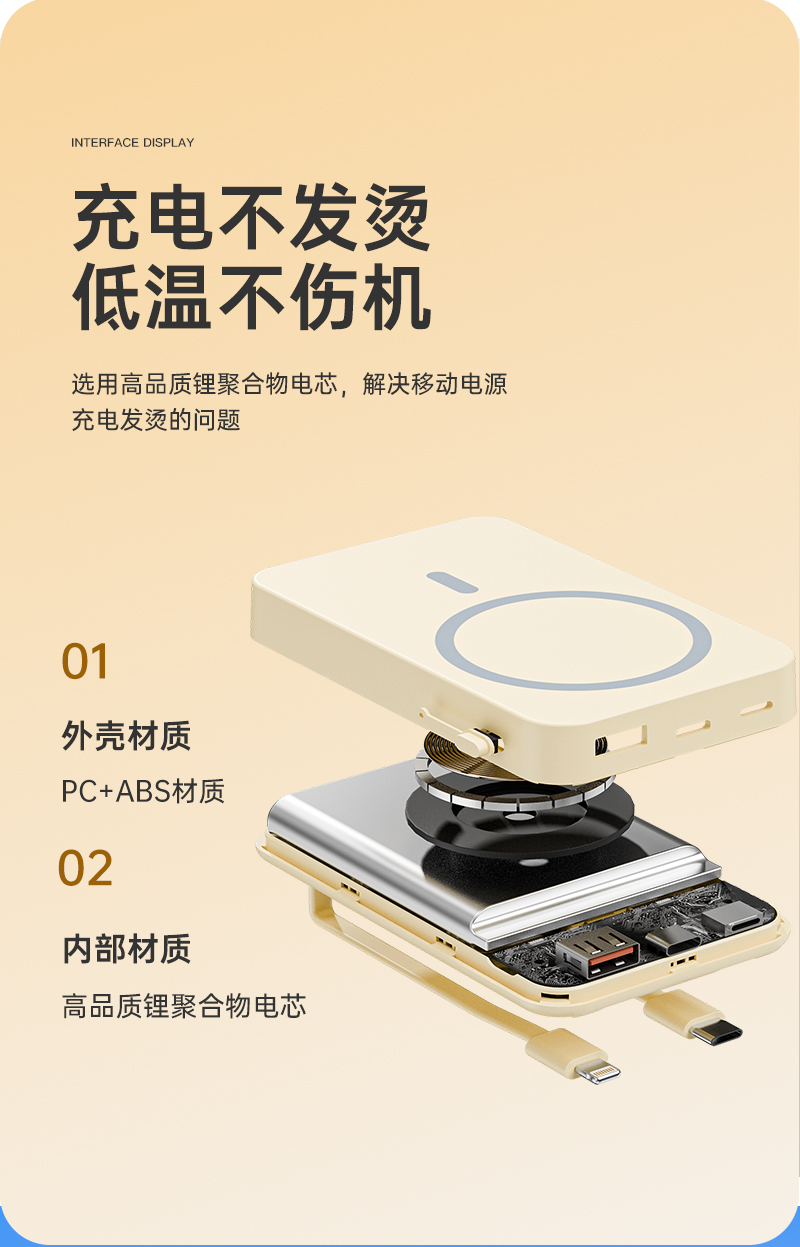 INTERFACE DISPLAY

充电不发烫
低温不伤机

选用高品质锂聚合物电芯，解决移动电源充电发烫的问题

01

外壳材质

PC+ABS材质

02

内部材质

高品质锂聚合物电芯