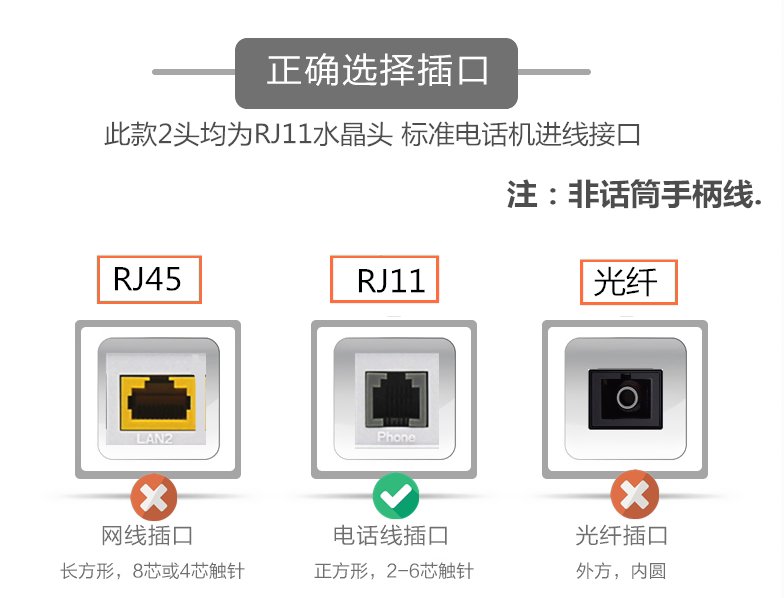 正确选择插口

此款2头均为RJ11水晶头 标准电话机进线接口

注：非话筒手柄线.

RJ45

LAN2

网线插口

长方形，8芯或4芯触针

RJ11

Phone

电话线插口

正方形，2-6芯触针

光纤

光纤插口

外方，内圆