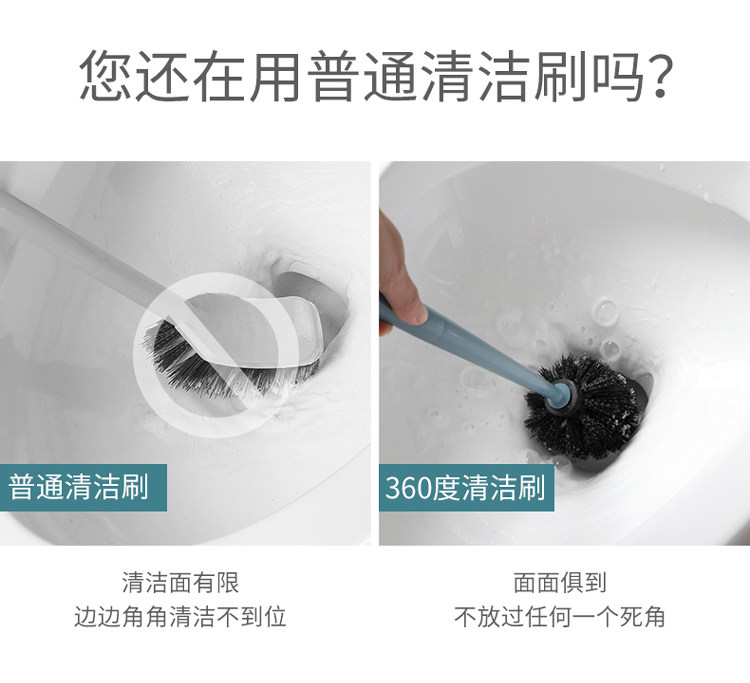 您还在用普通清洁刷吗?

普通清洁刷

清洁面有限
边边角角清洁不到位

360度清洁刷

面面俱到
不放过任何一个死角