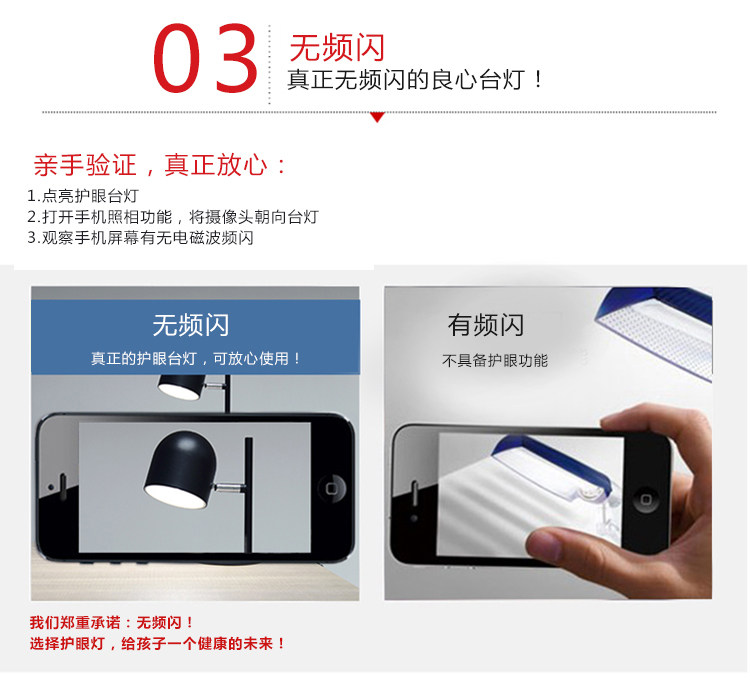 03

无频闪
真正无频闪的良心台灯！

亲手验证，真正放心：
1.点亮护眼台灯
2.打开手机照相功能，将摄像头朝向台灯
3.观察手机屏幕有无电磁波频闪

无频闪
真正的护眼台灯，可放心使用！

有频闪
不具备护眼功能

我们郑重承诺：无频闪！
选择护眼灯，给孩子一个健康的未来！