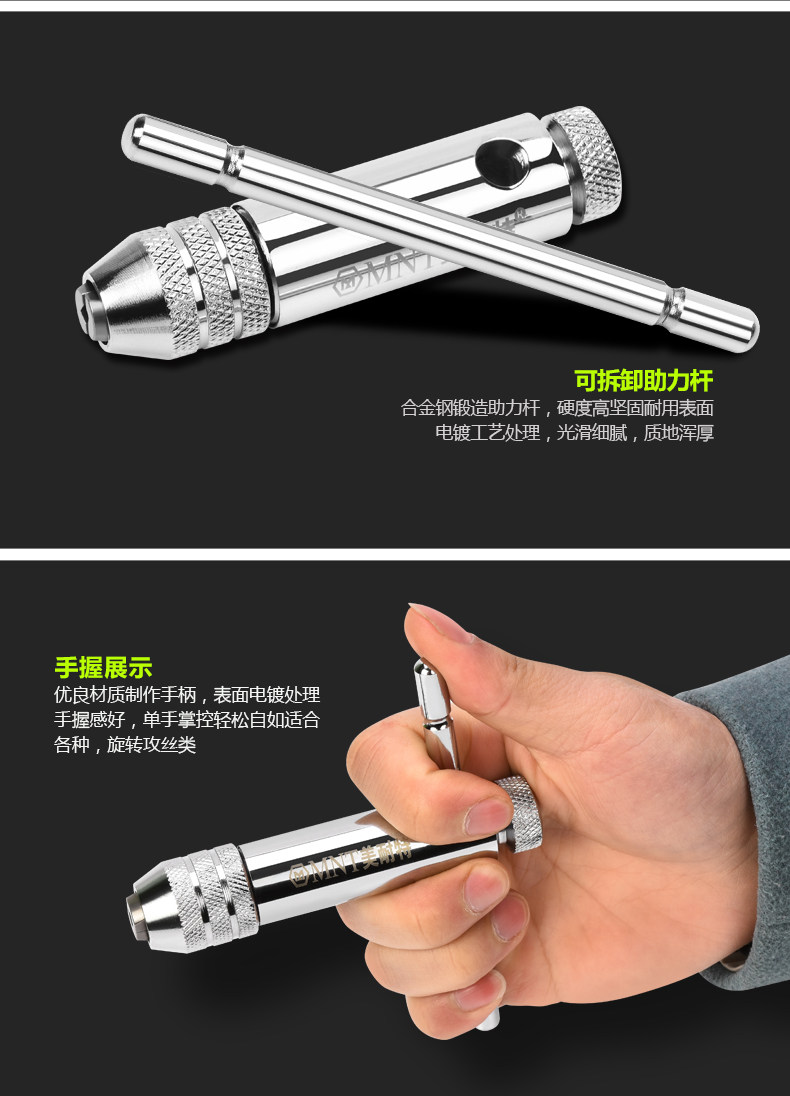 MNT

可拆卸助力杆
合金钢锻造助力杆，硬度高坚固耐用表面电镀工艺处理，光滑细腻，质地浑厚

手握展示
优良材质制作手柄，表面电镀处理手握感好，单手掌控轻松自如适合各种，旋转攻丝类

MNT美耐特