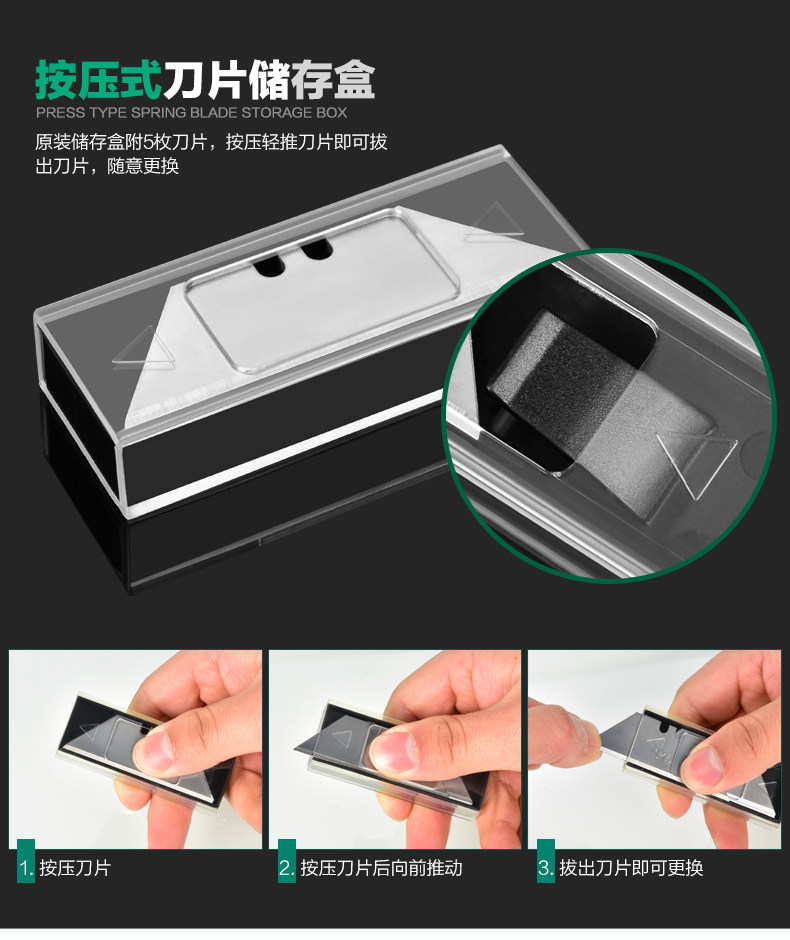 按压式刀片储存盒
PRESS TYPE SPRING BLADE STORAGE BOX
原装储存盒附5枚刀片，按压轻推刀片即可拔出刀片，随意更换

1. 按压刀片

2. 按压刀片后向前推动

3. 拔出刀片即可更换