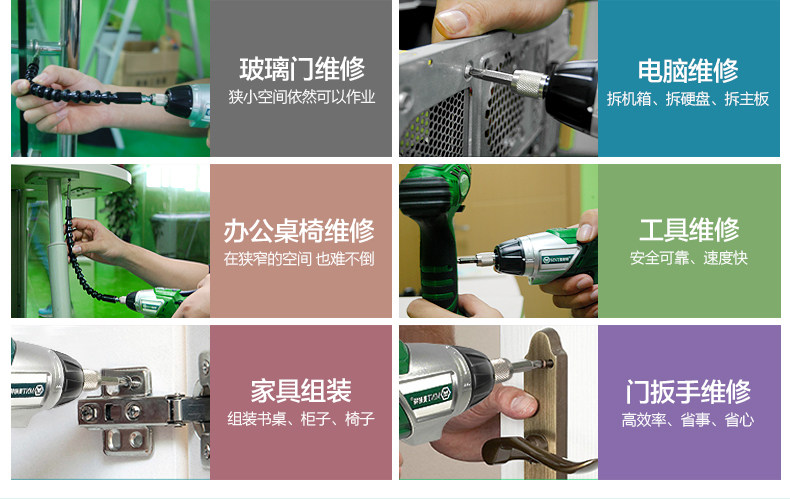 玻璃门维修
狭小空间依然可以作业

电脑维修
拆机箱、拆硬盘、拆主板

办公桌椅维修
在狭窄的空间 也难不倒

工具维修
安全可靠、速度快

家具组装
组装书桌、柜子、椅子

门扳手维修
高效率、省事、省心